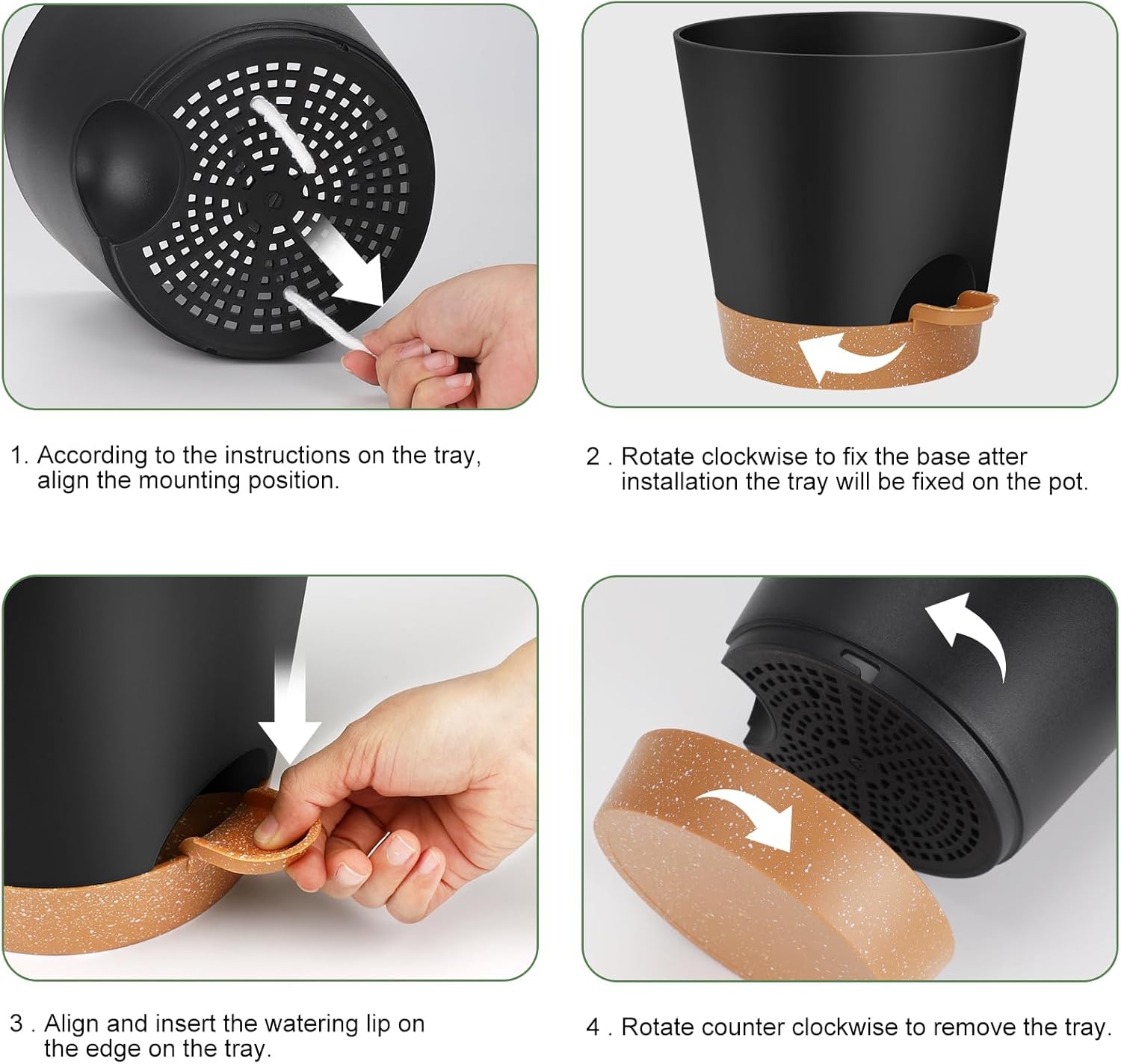 1. According to the instructions on the tray, align the mounting position.

2 . Rotate clockwise to fix the base atter installation the tray will be fixed on the pot.

3 . Align and insert the watering lip on the edge on the tray.

4 . Rotate counter clockwise to remove the tray.