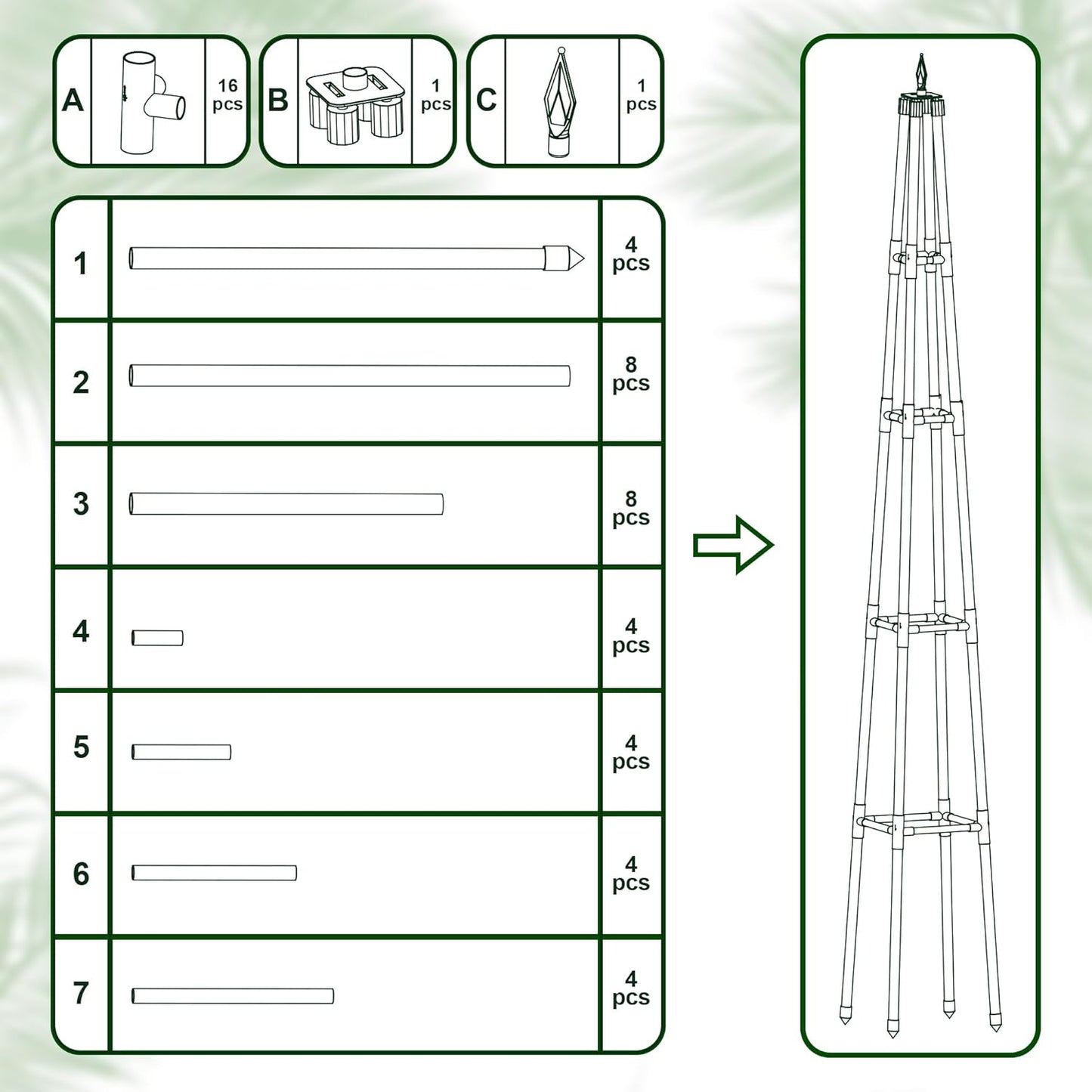 A 16 pcs

B 1 pcs

C 1 pcs

| 1 | | 4 pcs |
|---|---|---|
| 2 | | 8 pcs |
| 3 | | 8 pcs |
| 4 | | 4 pcs |
| 5 | | 4 pcs |
| 6 | | 4 pcs |
| 7 | | 4 pcs |