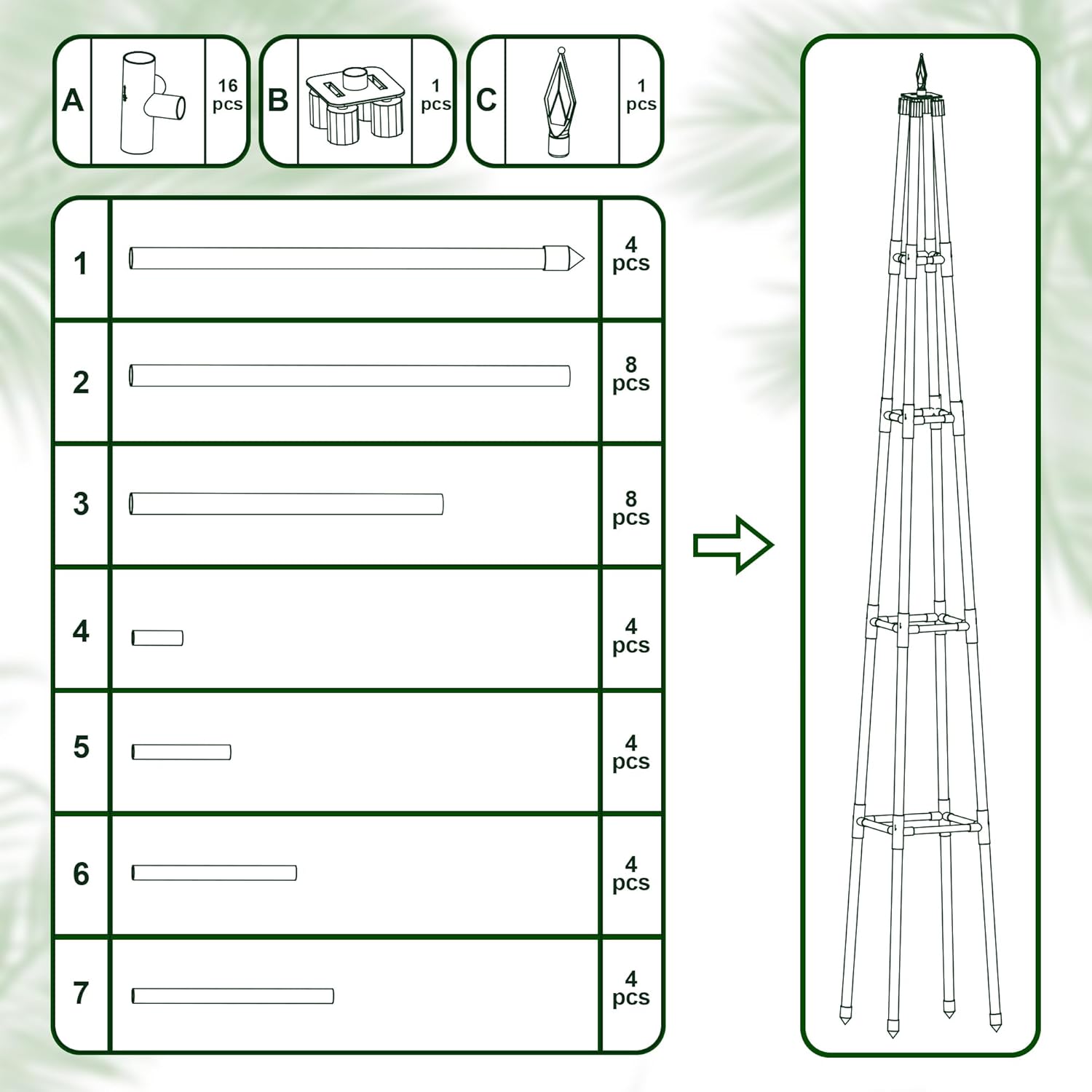 A 16 pcs

B 1 pcs

C 1 pcs

1 4 pcs

2 8 pcs

3 8 pcs

4 4 pcs

5 4 pcs

6 4 pcs

7 4 pcs