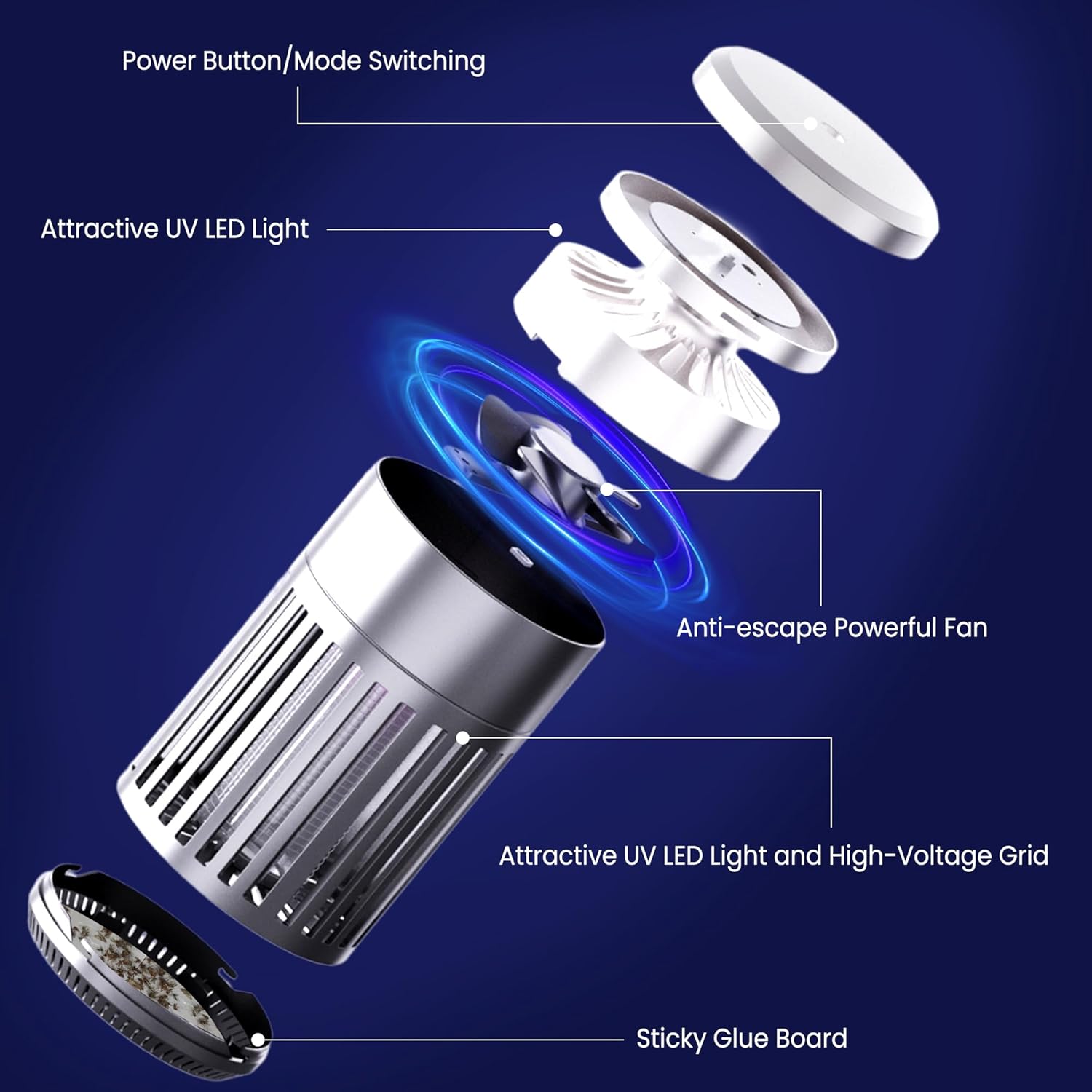 Power Button/Mode Switching

Attractive UV LED Light

Anti-escape Powerful Fan

Attractive UV LED Light and High-Voltage Grid

Sticky Glue Board