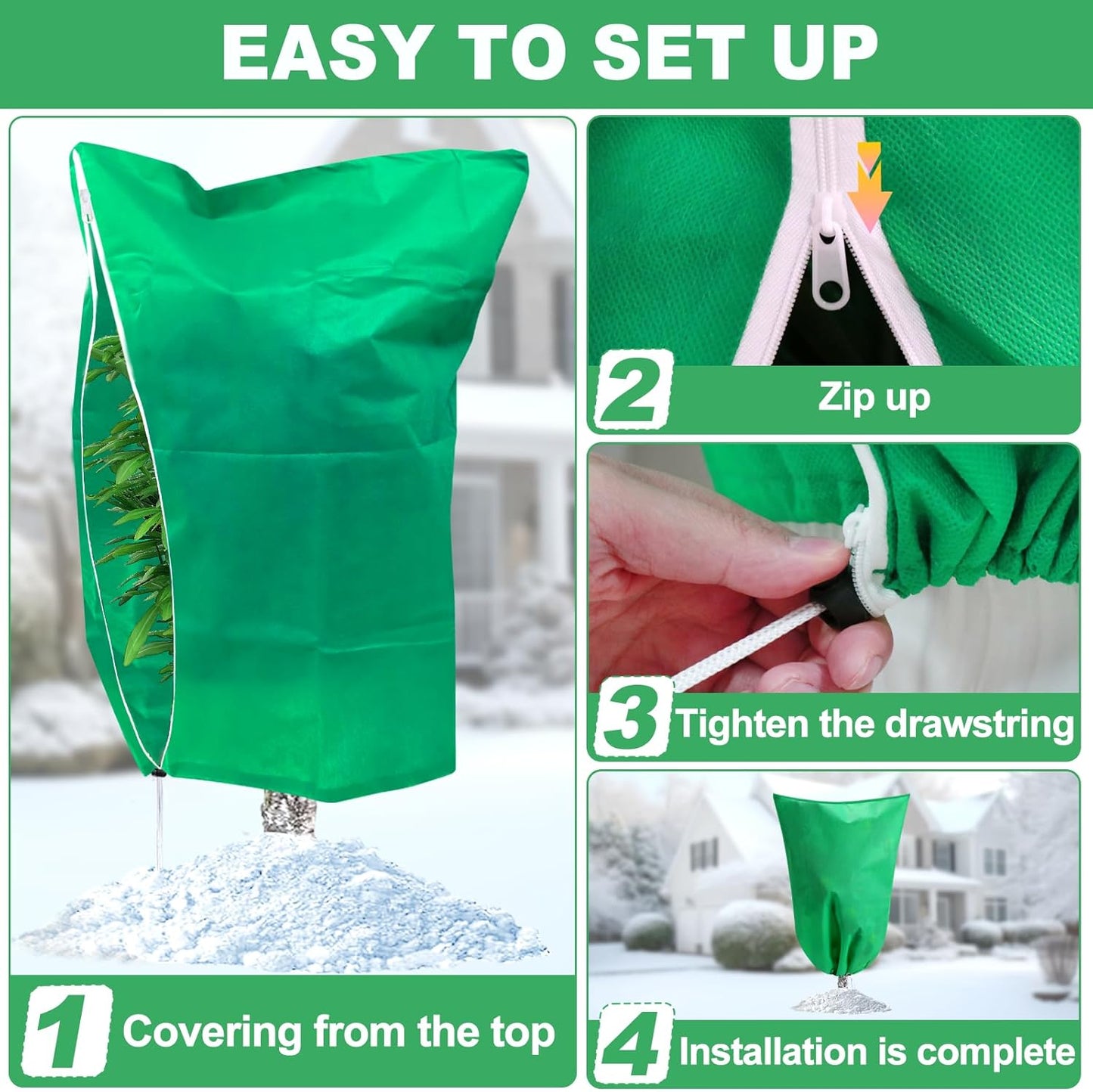 EASY TO SET UP

1 Covering from the top

2 Zip up

3 Tighten the drawstring

4 Installation is complete