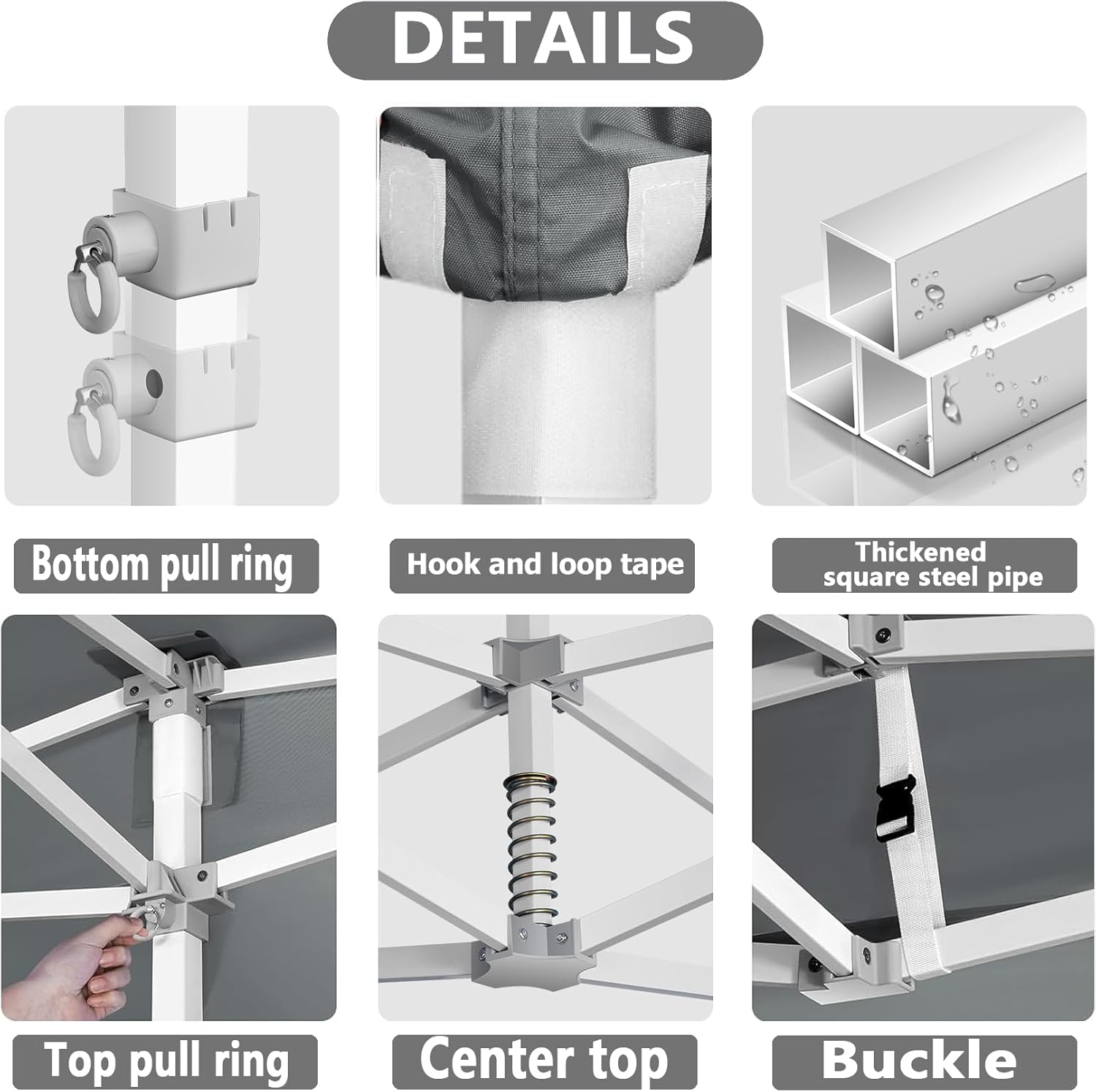 DETAILS

Bottom pull ring

Hook and loop tape

Thickened square steel pipe

Top pull ring

Center top

Buckle