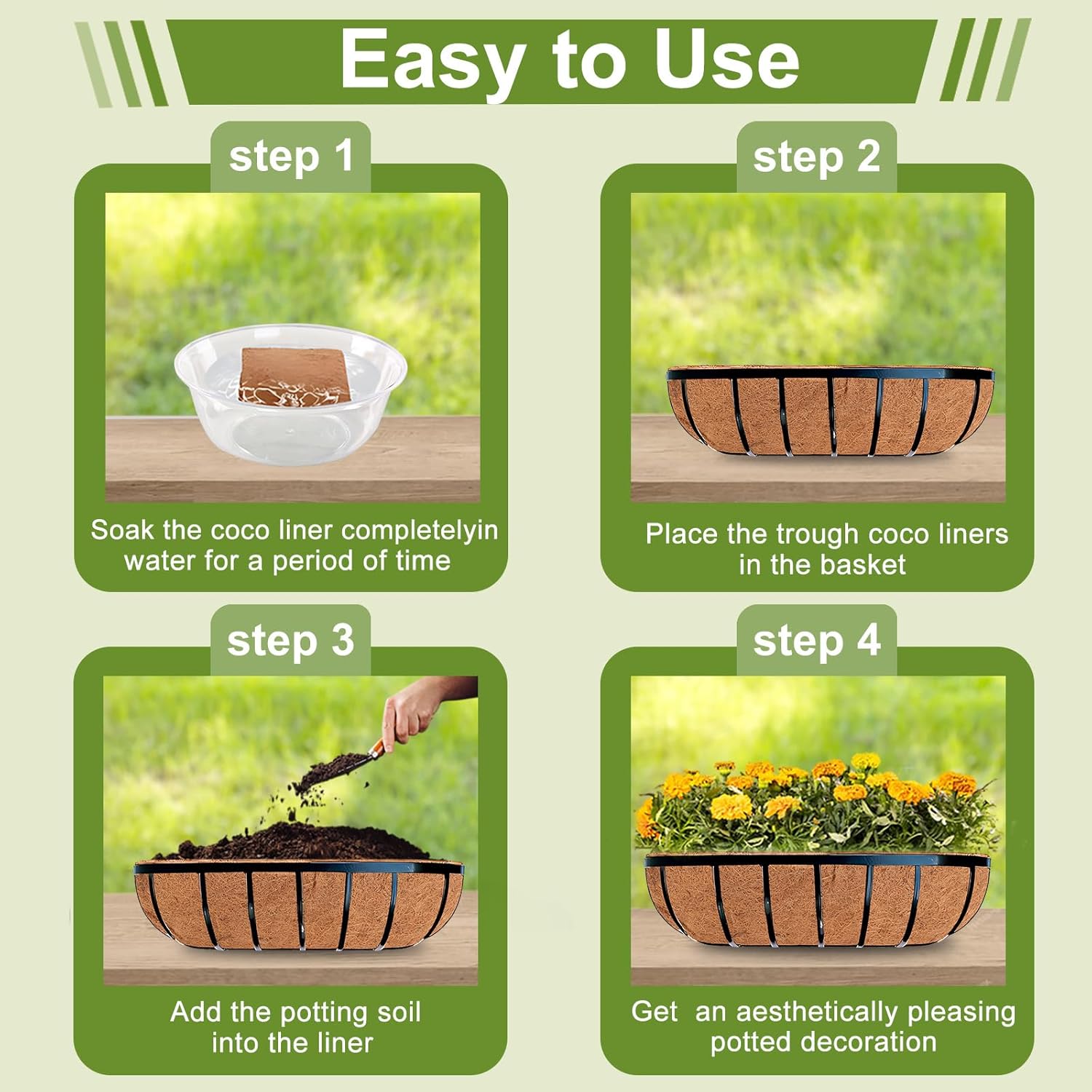 Easy to Use

step 1

Soak the coco liner completelyin water for a period of time

step 2

Place the trough coco liners in the basket

step 3

Add the potting soil into the liner

step 4

Get  an aesthetically pleasing potted decoration