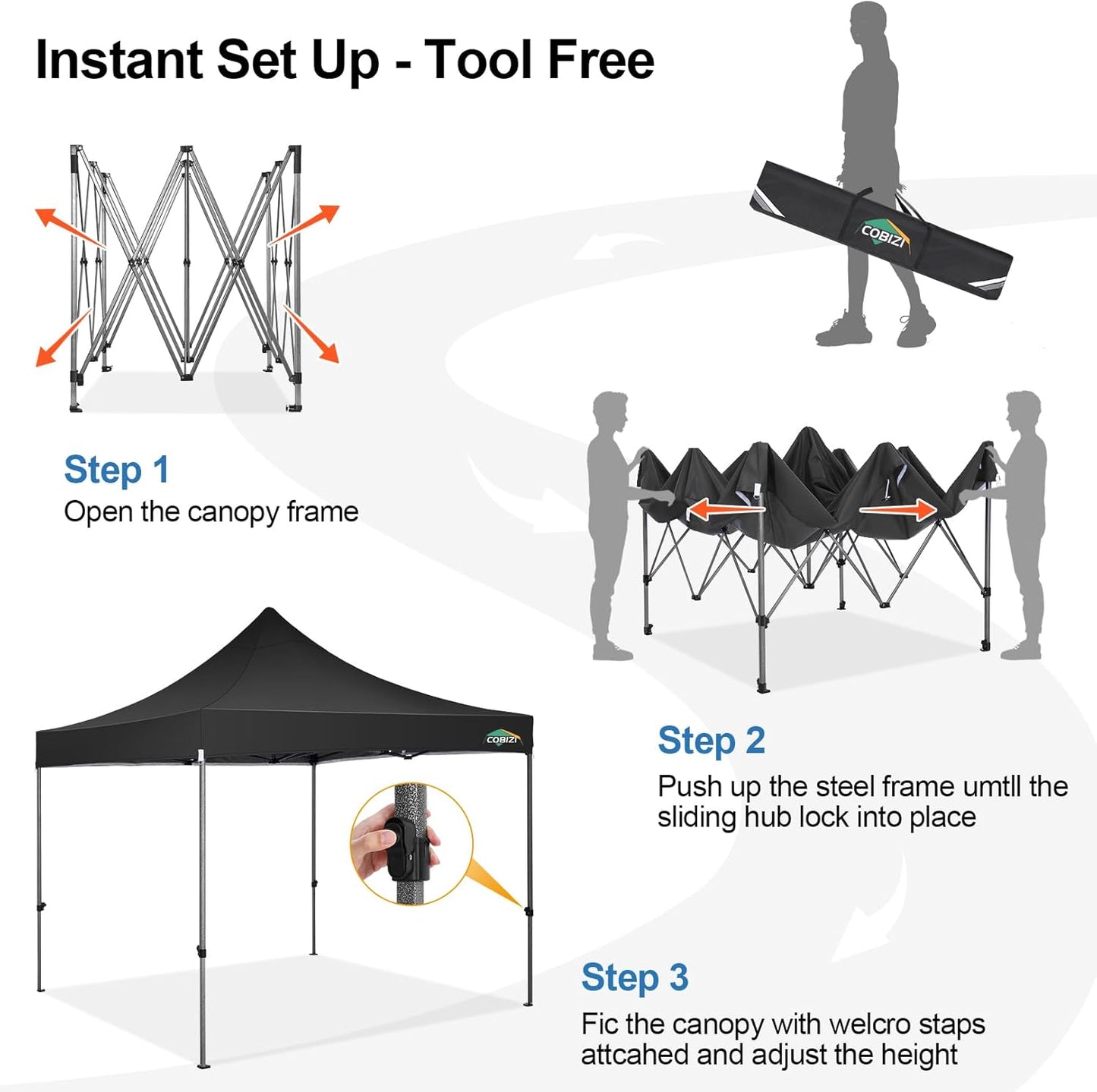 Instant Set Up - Tool Free

COBIZI

Step 1
Open the canopy frame

Step 2
Push up the steel frame umtll the sliding hub lock into place

COBIZI

Step 3
Fic the canopy with welcro staps attcahed and adjust the height