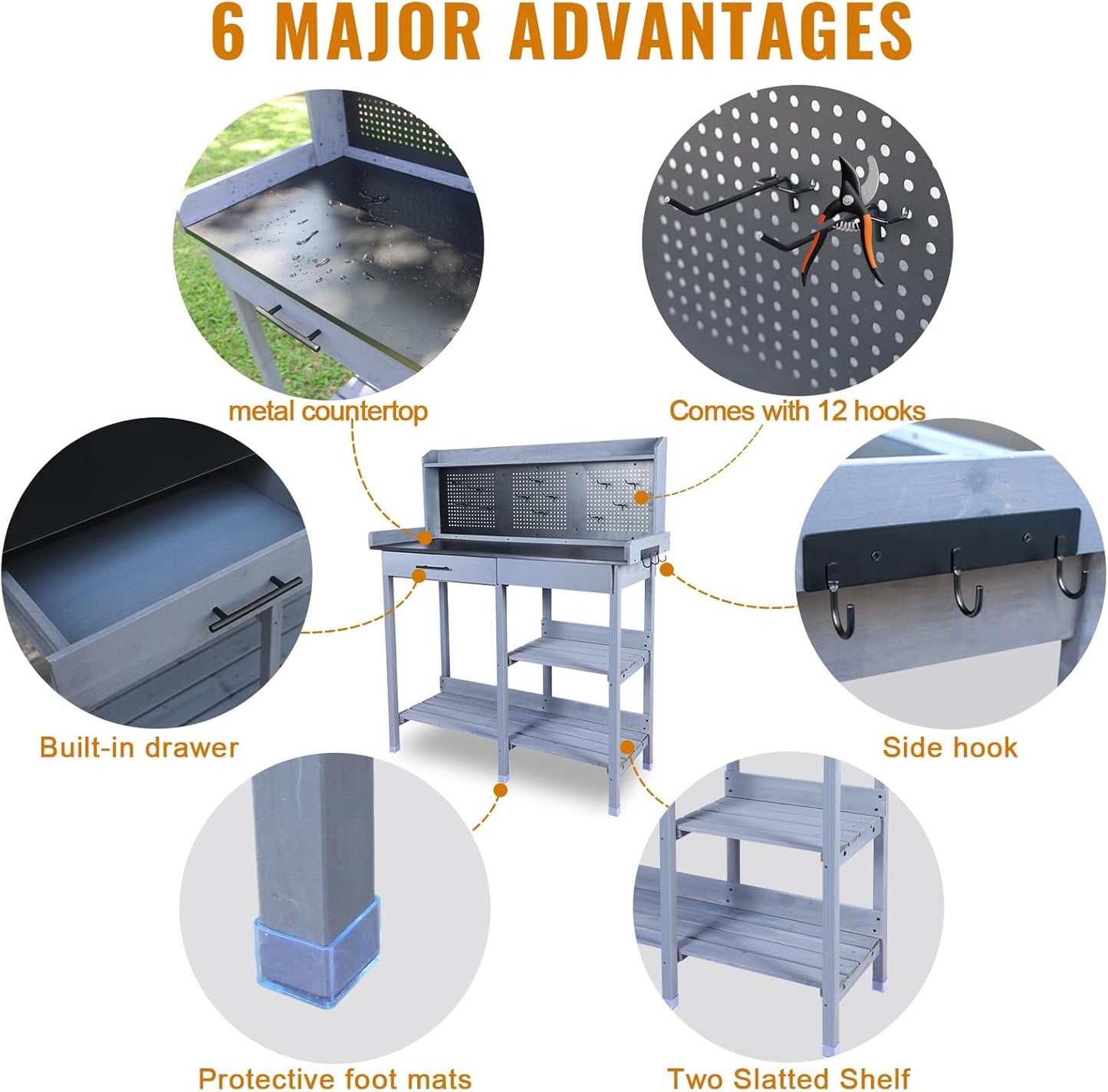 6 MAJOR ADVANTAGES

metal countertop

Comes with 12 hooks

Built-in drawer

Side hook

Protective foot mats

Two Slatted Shelf