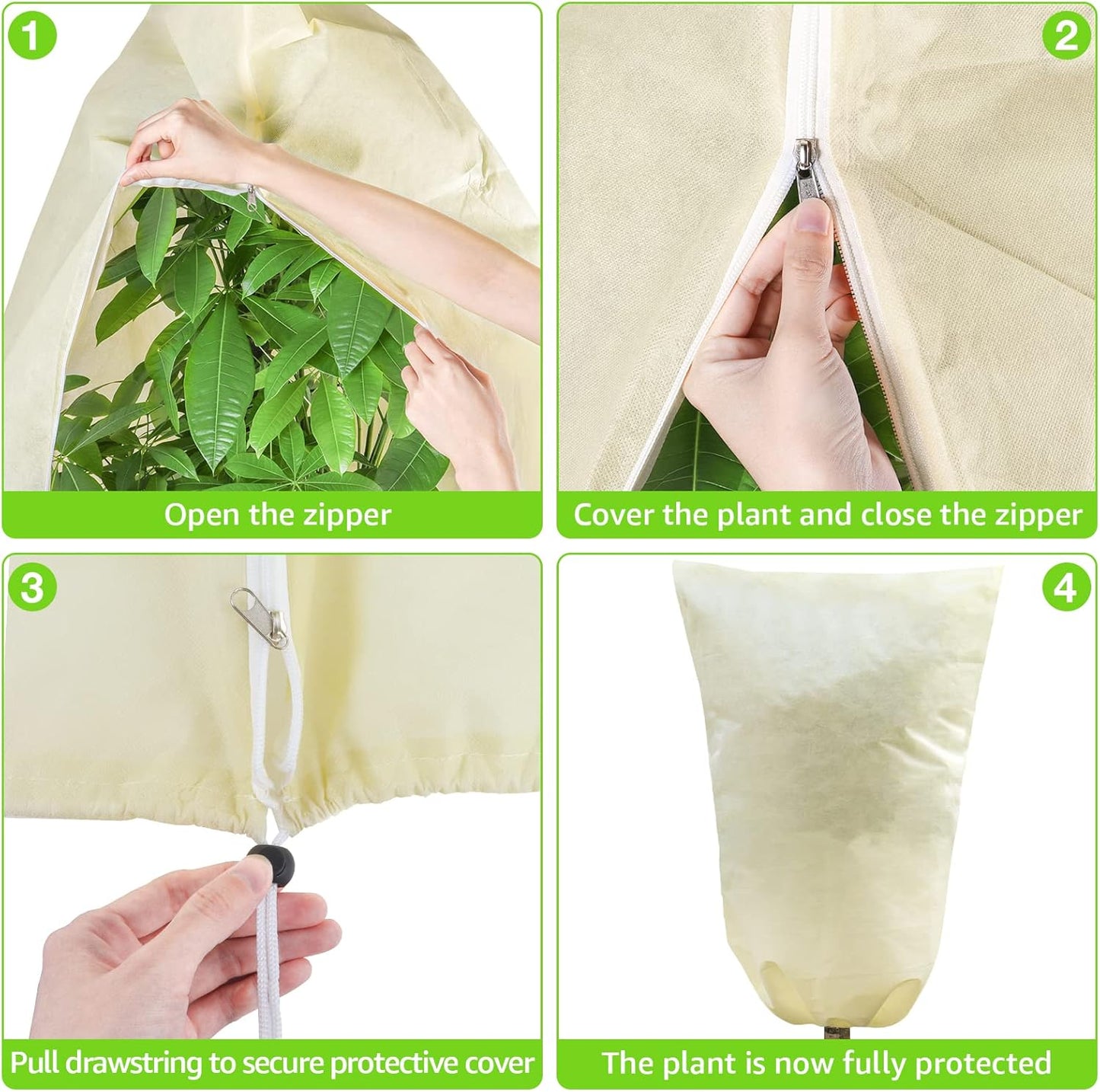 1
Open the zipper

2
Cover the plant and close the zipper

3
Pull drawstring to secure protective cover

4
The plant is now fully protected