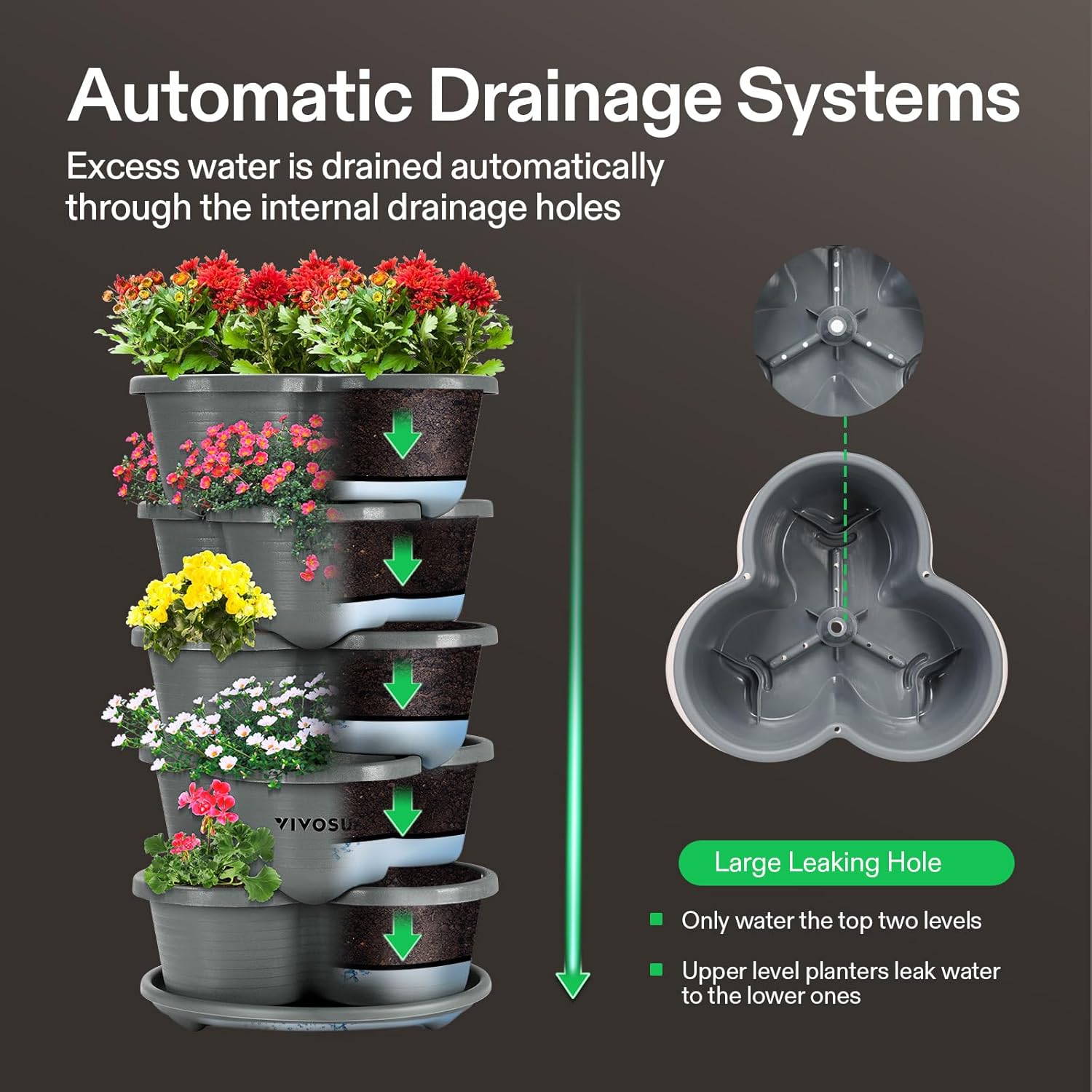 Automatic Drainage Systems

Excess water is drained automatically through the internal drainage holes

VIVOSU

Large Leaking Hole

Only water the top two levels

Upper level planters leak water to the lower ones