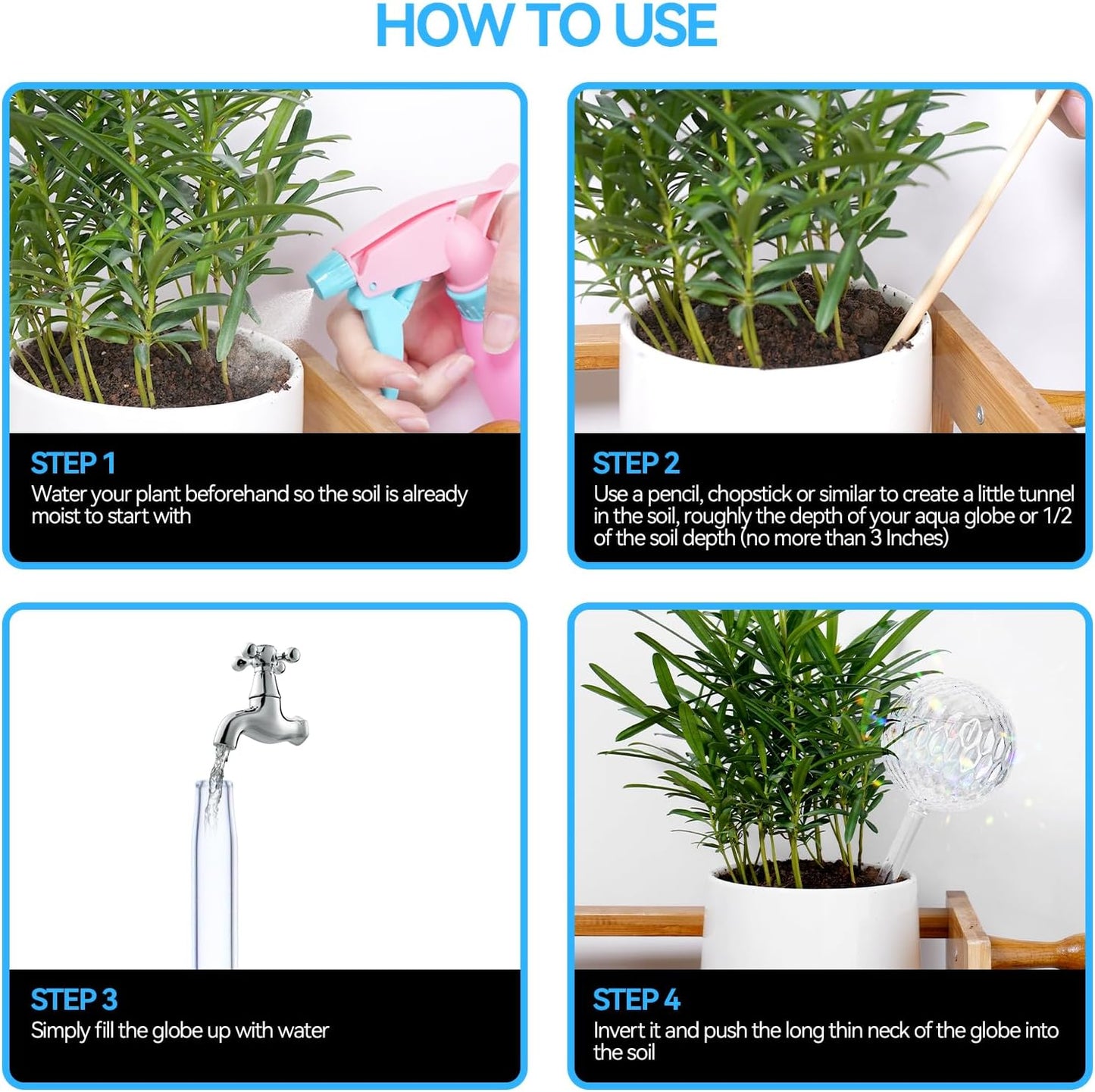 HOW TO USE

STEP 1
Water your plant beforehand so the soil is already moist to start with

STEP 2
Use a pencil, chopstick or similar to create a little tunnel in the soil, roughly the depth of your aqua globe or 1/2 of the soil depth (no more than 3 Inches)

STEP 3
Simply fill the globe up with water

STEP 4
Invert it and push the long thin neck of the globe into the soil