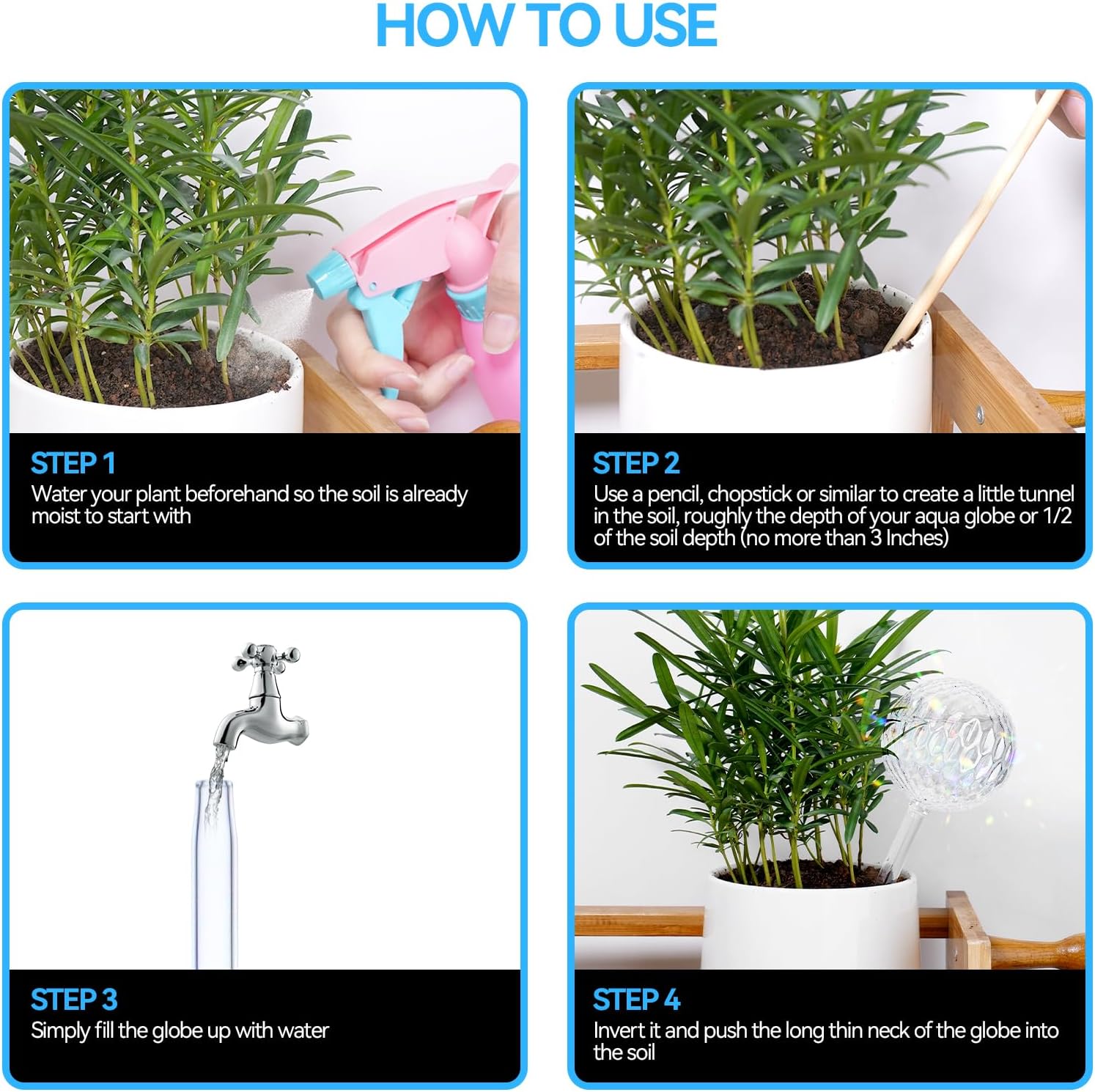 HOW TO USE

STEP 1
Water your plant beforehand so the soil is already moist to start with

STEP 2
Use a pencil, chopstick or similar to create a little tunnel in the soil, roughly the depth of your aqua globe or 1/2 of the soil depth (no more than 3 Inches)

STEP 3
Simply fill the globe up with water

STEP 4
Invert it and push the long thin neck of the globe into the soil