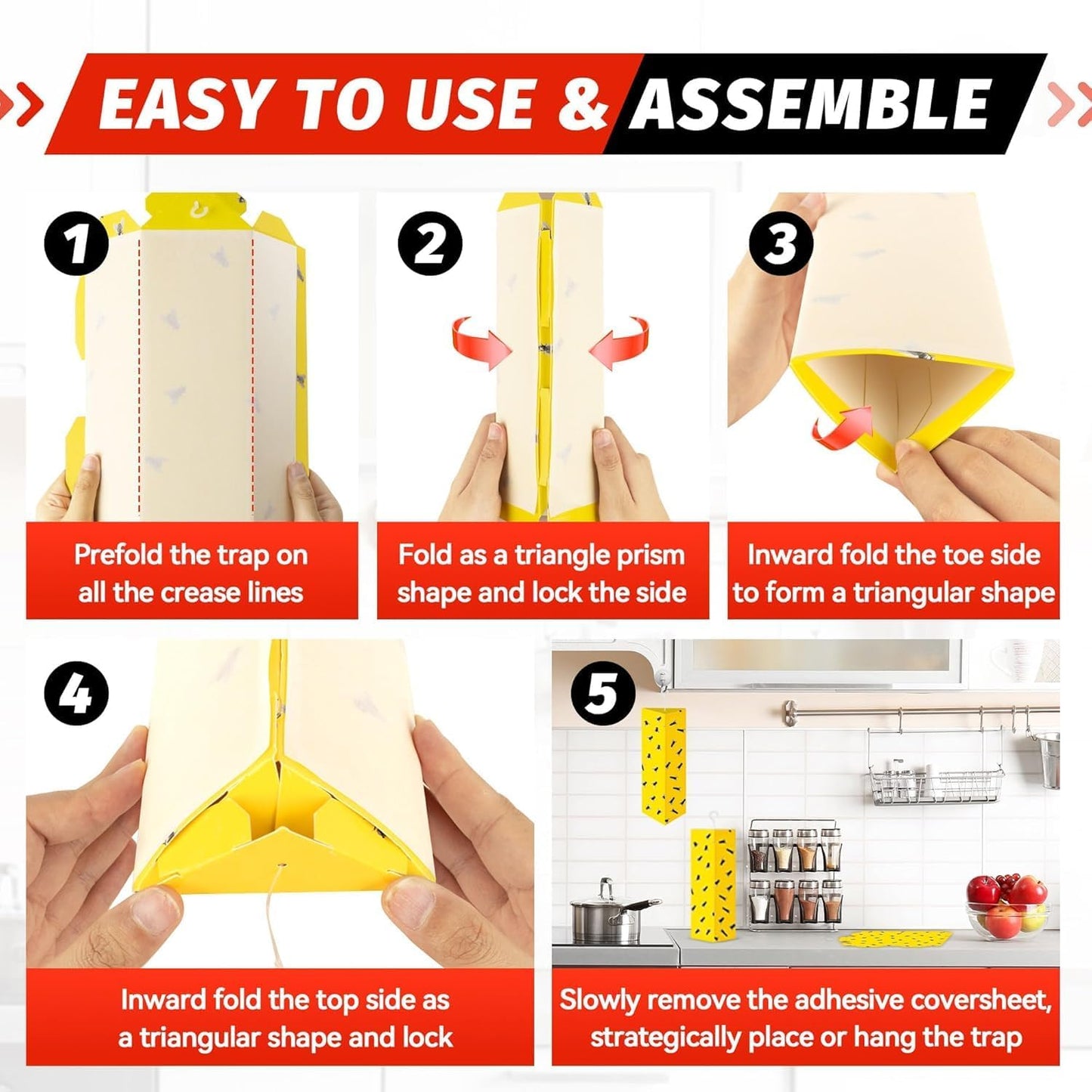 EASY TO USE & ASSEMBLE

1
Prefold the trap on all the crease lines

2
Fold as a triangle prism shape and lock the side

3
Inward fold the toe side to form a triangular shape

4
Inward fold the top side as a triangular shape and lock

5
Slowly remove the adhesive coversheet, strategically place or hang the trap