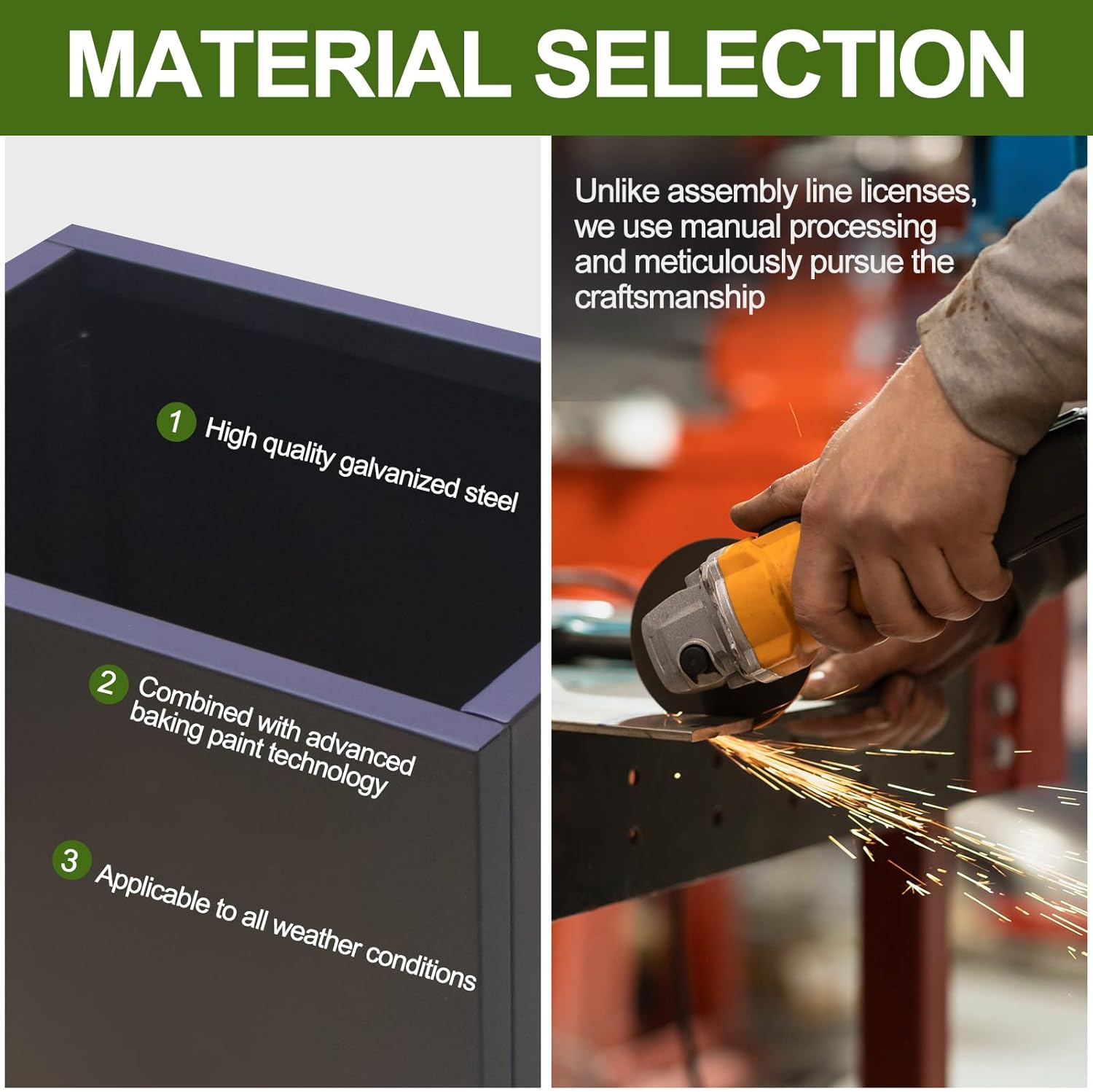 MATERIAL SELECTION

1 High quality galvanized steel

2 Combined with advanced baking paint technology

3 Applicable to all weather conditions

Unlike assembly line licenses, we use manual processing and meticulously pursue the craftsmanship