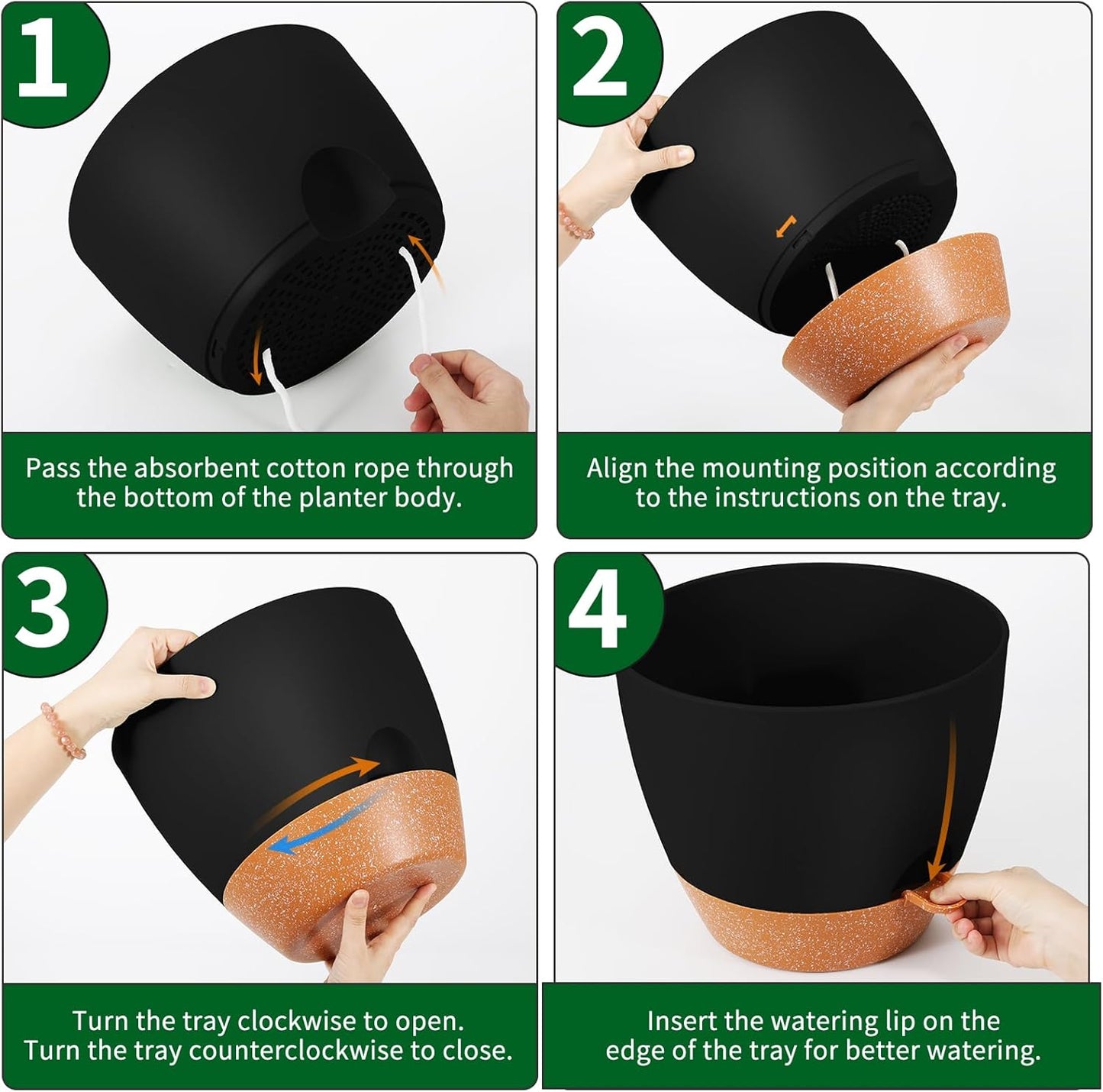 1

Pass the absorbent cotton rope through the bottom of the planter body.

2

Align the mounting position according to the instructions on the tray.

3

Turn the tray clockwise to open.
Turn the tray counterclockwise to close.

4

Insert the watering lip on the edge of the tray for better watering.