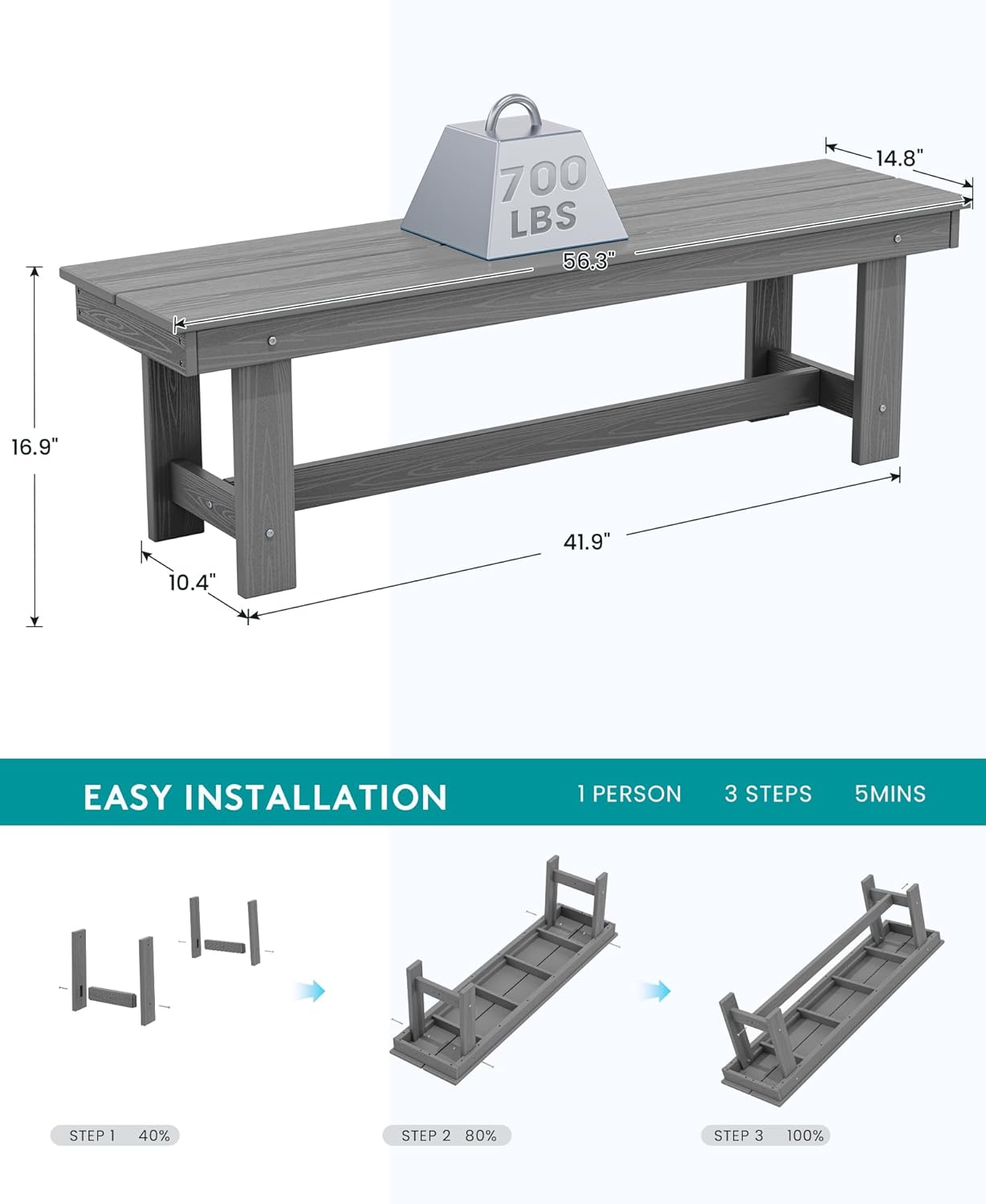 700 LBS

14.8"

56.3"

16.9"

41.9"

10.4"

EASY INSTALLATION

1 PERSON

3 STEPS

5MINS

STEP 1 40%

STEP 2 80%

STEP 3 100%