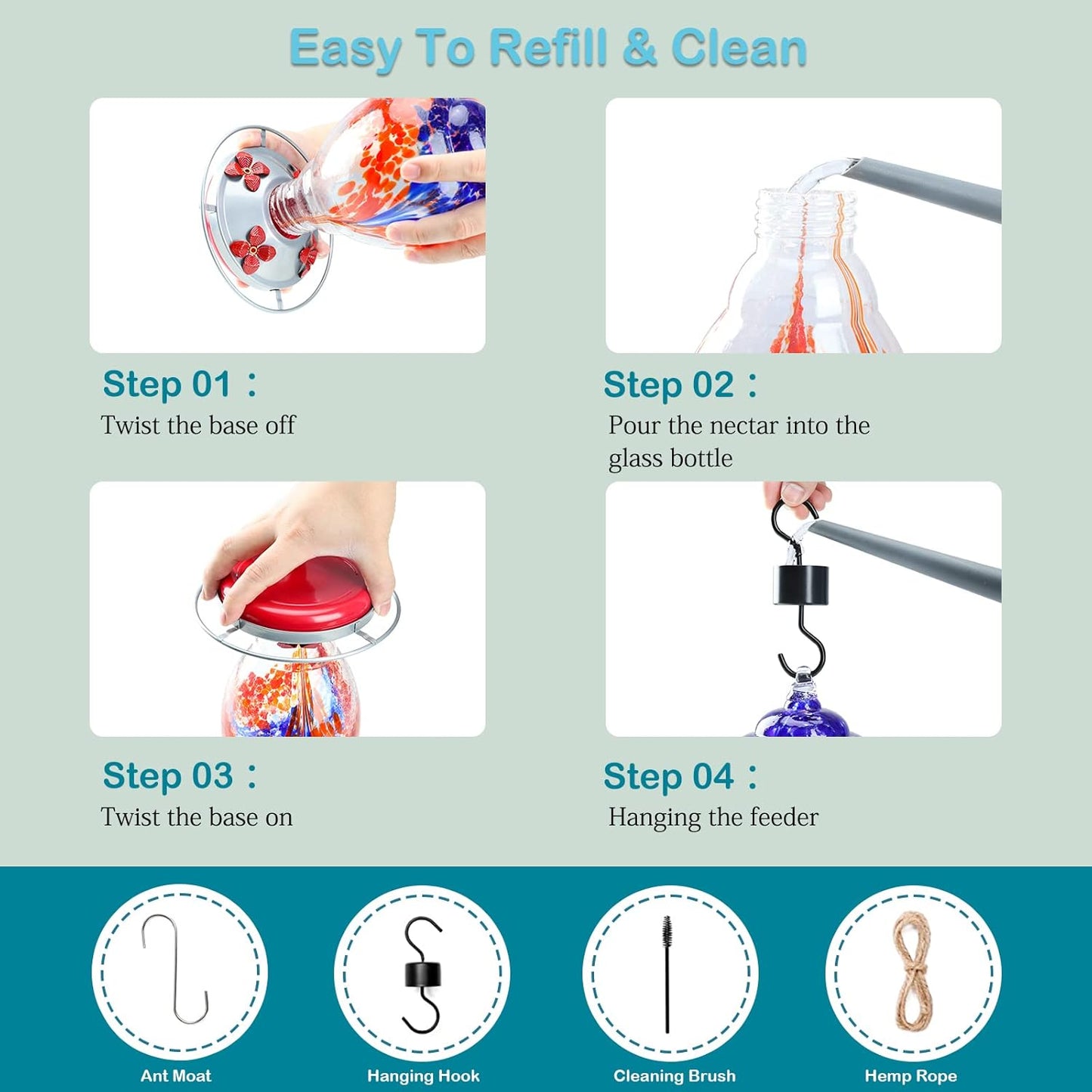 Easy To Refill & Clean

Step 01：
Twist the base off

Step 02：
Pour the nectar into the glass bottle

Step 03：
Twist the base on

Step 04：
Hanging the feeder

Ant Moat

Hanging Hook

Cleaning Brush

Hemp Rope