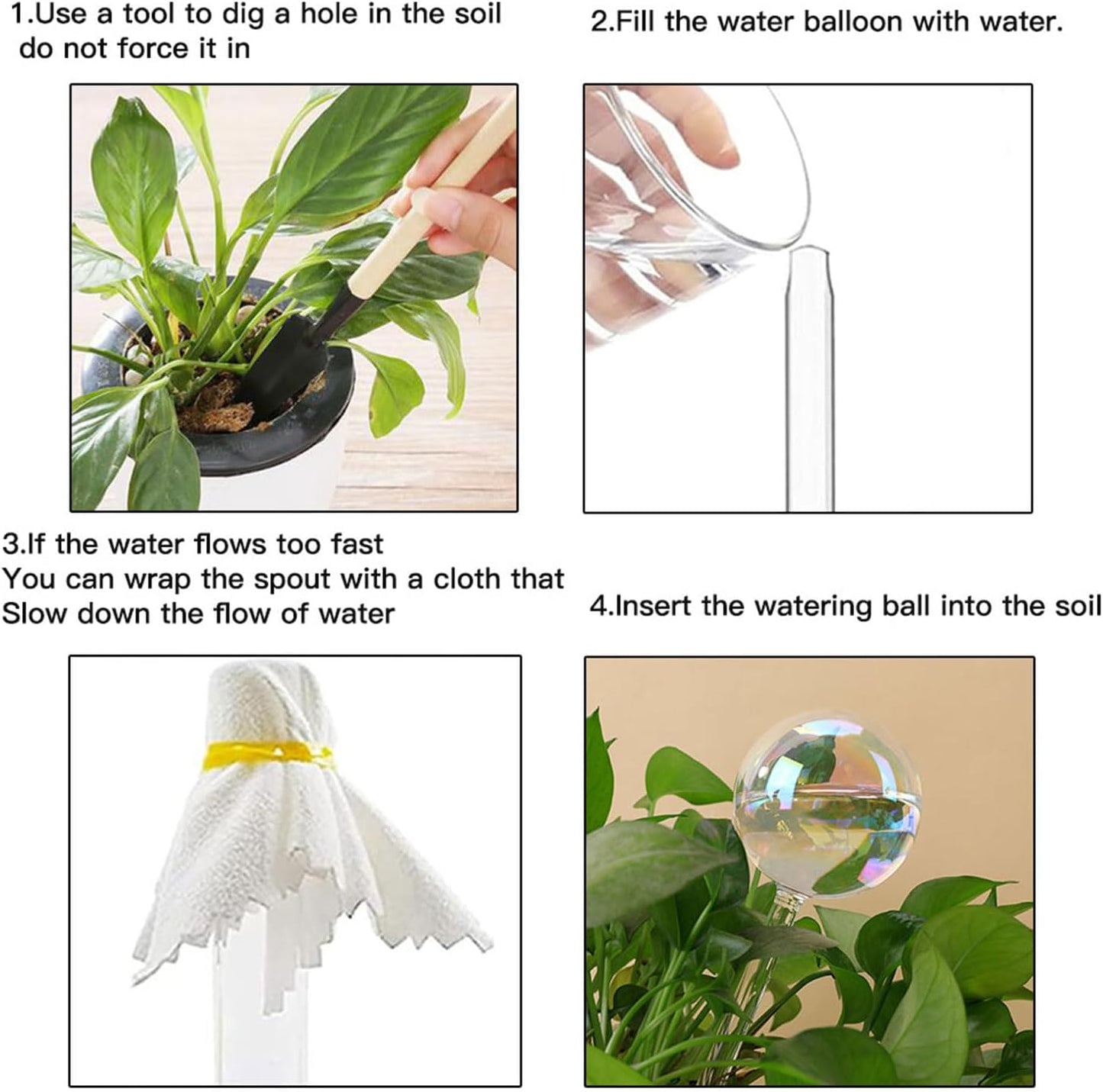 1.Use a tool to dig a hole in the soil do not force it in

2.Fill the water balloon with water.

3.If the water flows too fast
You can wrap the spout with a cloth that
Slow down the flow of water

4.Insert the watering ball into the soil