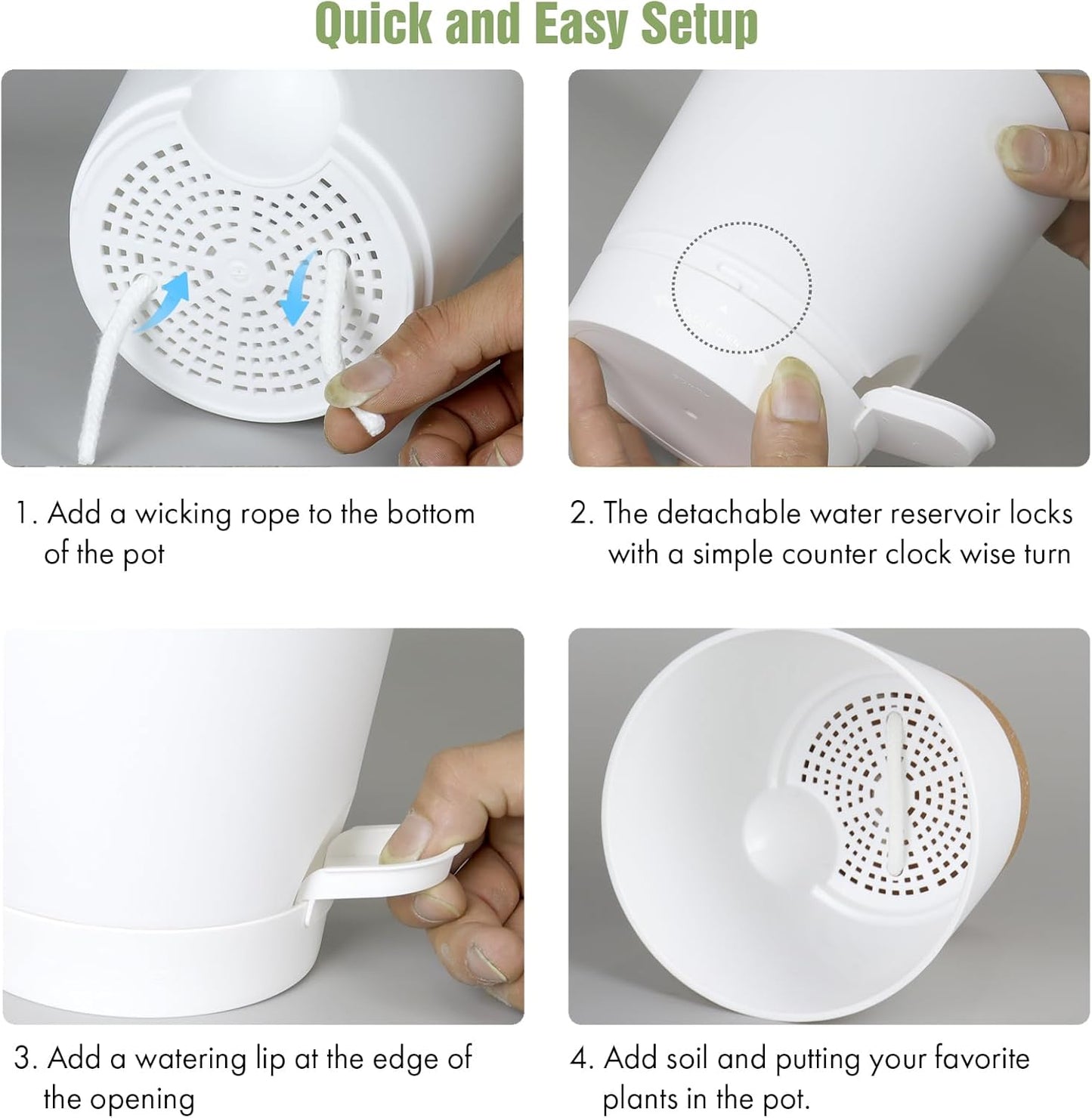 Quick and Easy Setup

1. Add a wicking rope to the bottom of the pot

2. The detachable water reservoir locks with a simple counter clock wise turn

3. Add a watering lip at the edge of the opening

4. Add soil and putting your favorite plants in the pot.