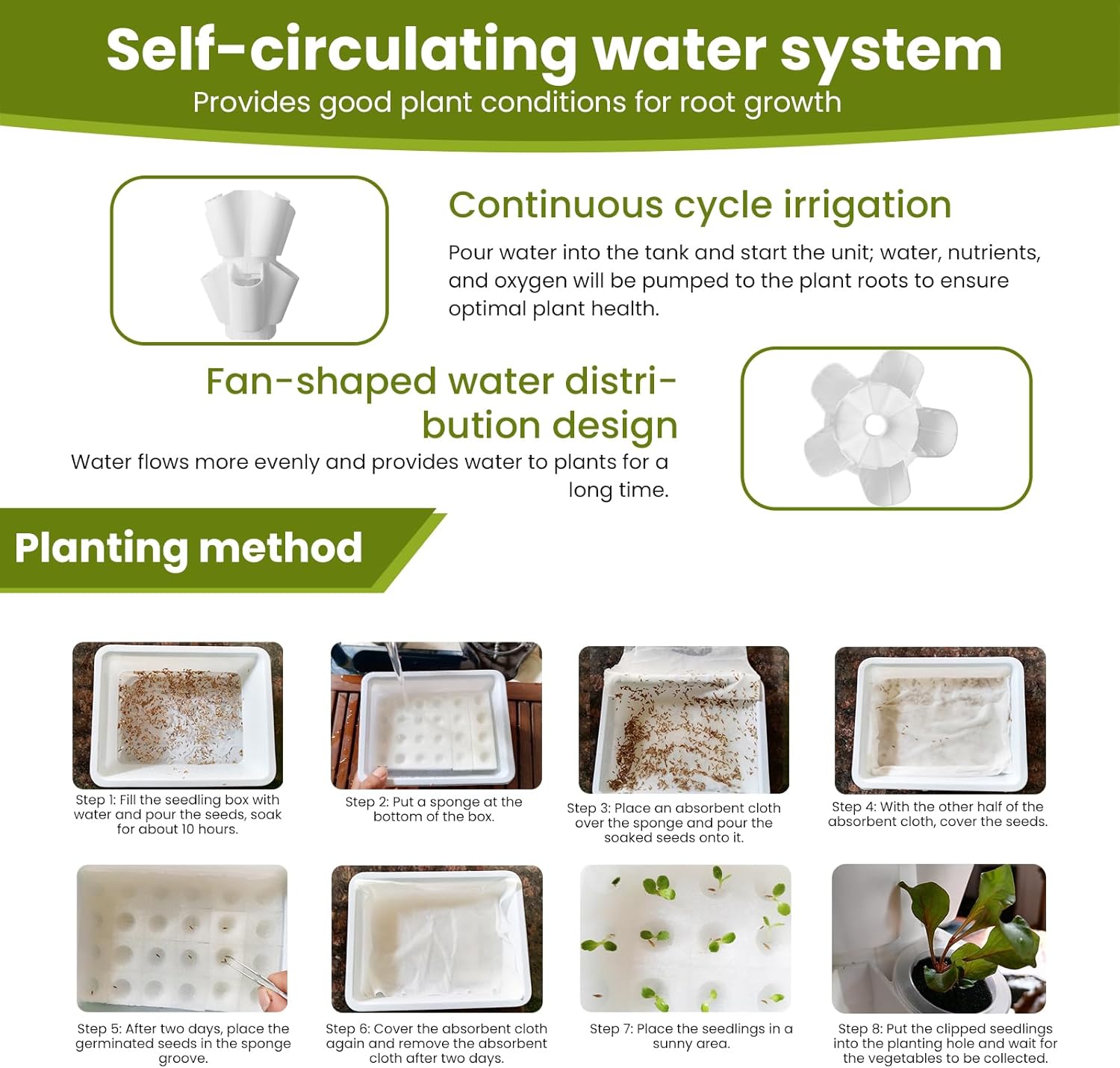 Self-circulating water system
Provides good plant conditions for root growth

Continuous cycle irrigation
Pour water into the tank and start the unit; water, nutrients, and oxygen will be pumped to the plant roots to ensure optimal plant health.

Fan-shaped water distribution design
Water flows more evenly and provides water to plants for a long time.

Planting method

Step 1: Fill the seedling box with water and pour the seeds, soak for about 10 hours.

Step 2: Put a sponge at the bottom of the box.

Step 3: Place an absorbent cloth over the sponge and pour the soaked seeds onto it.

Step 4: With the other half of the absorbent cloth, cover the seeds.

Step 5: After two days, place the germinated seeds in the sponge groove.

Step 6: Cover the absorbent cloth again and remove the absorbent cloth after two days.

Step 7: Place the seedlings in a sunny area.

Step 8: Put the clipped seedlings into the planting hole and wait for the vegetables to be collected.