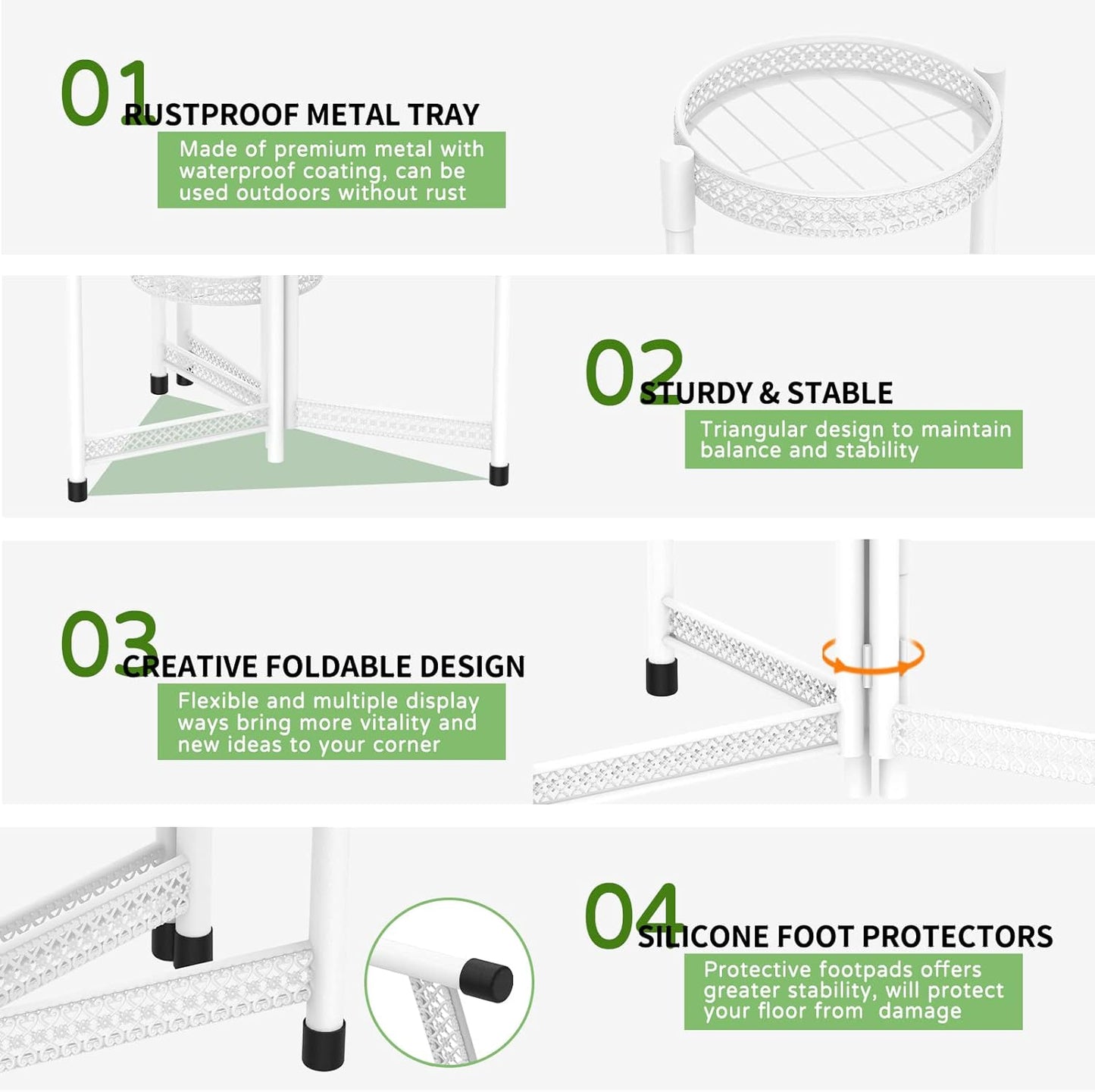 01 RUSTPROOF METAL TRAY

Made of premium metal with waterproof coating, can be used outdoors without rust

02 STURDY & STABLE

Triangular design to maintain balance and stability

03 CREATIVE FOLDABLE DESIGN

Flexible and multiple display ways bring more vitality and new ideas to your corner

04 SILICONE FOOT PROTECTORS

Protective footpads offers greater stability, will protect your floor from damage