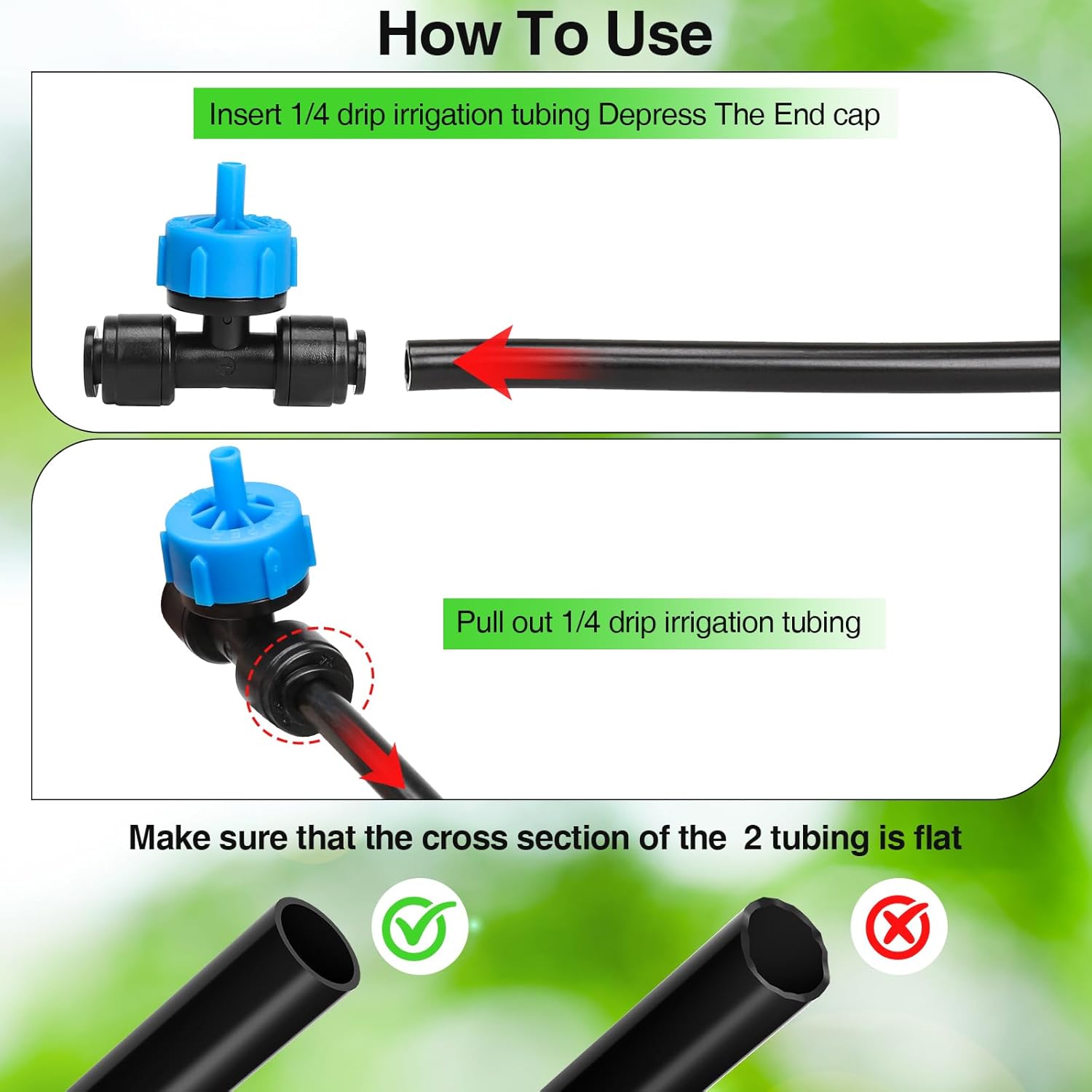 How To Use

Insert 1/4 drip irrigation tubing Depress The End cap

Pull out 1/4 drip irrigation tubing

Make sure that the cross section of the 2 tubing is flat