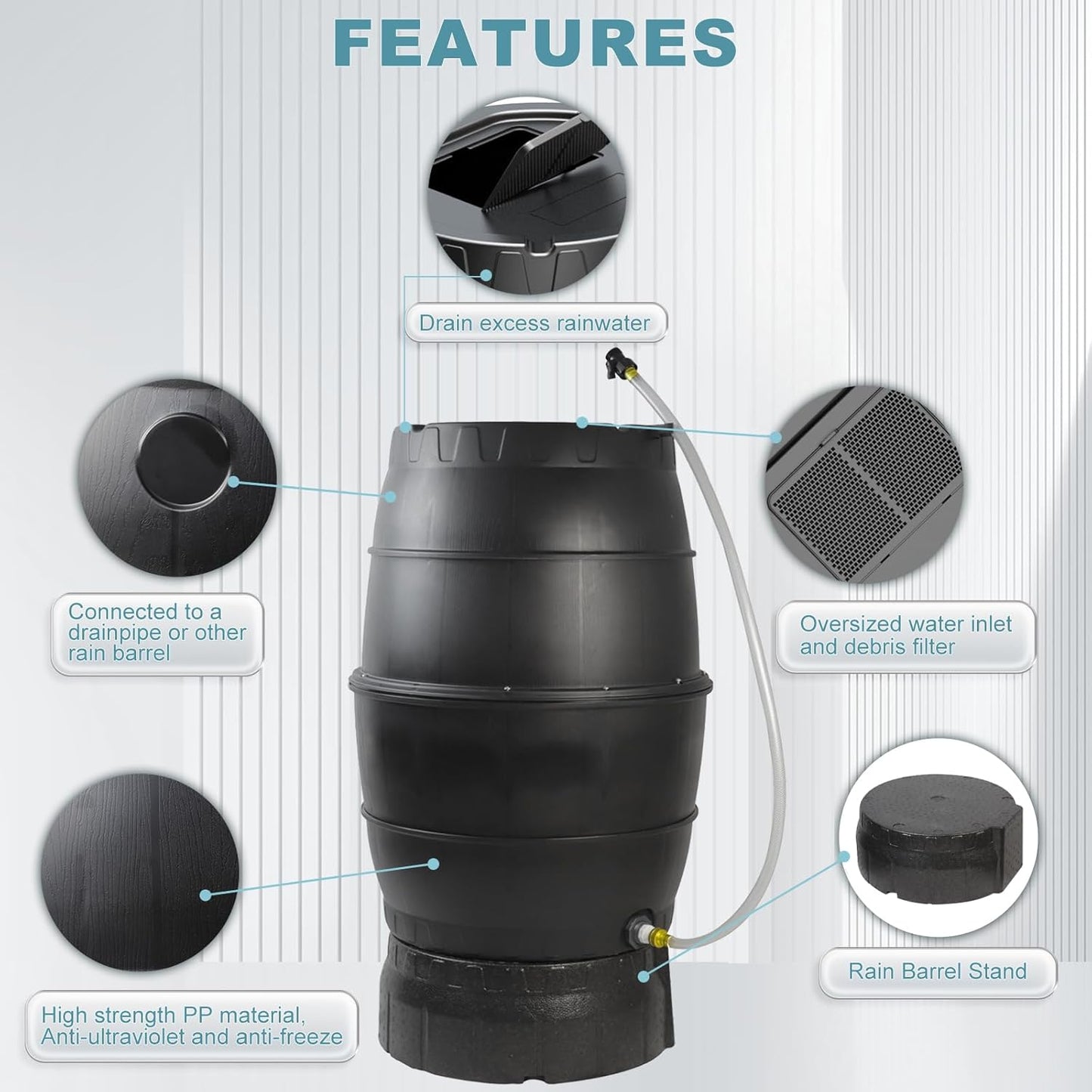 FEATURES

Drain excess rainwater

Connected to a drainpipe or other rain barrel

Oversized water inlet and debris filter

Rain Barrel Stand

High strength PP material, Anti-ultraviolet and anti-freeze