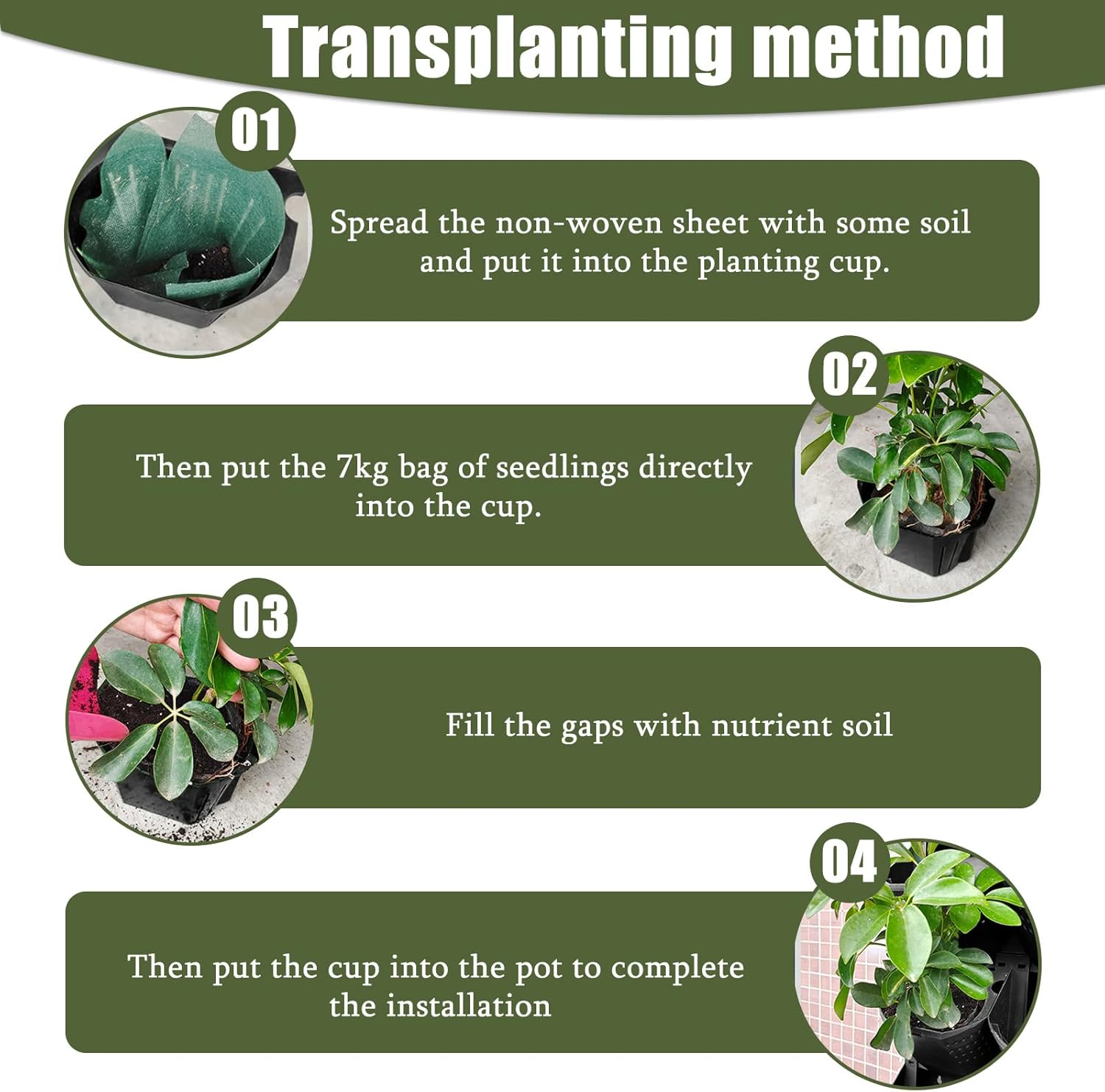 Transplanting method

01

Spread the non-woven sheet with some soil and put it into the planting cup.

02

Then put the 7kg bag of seedlings directly into the cup.

03

Fill the gaps with nutrient soil

04

Then put the cup into the pot to complete the installation