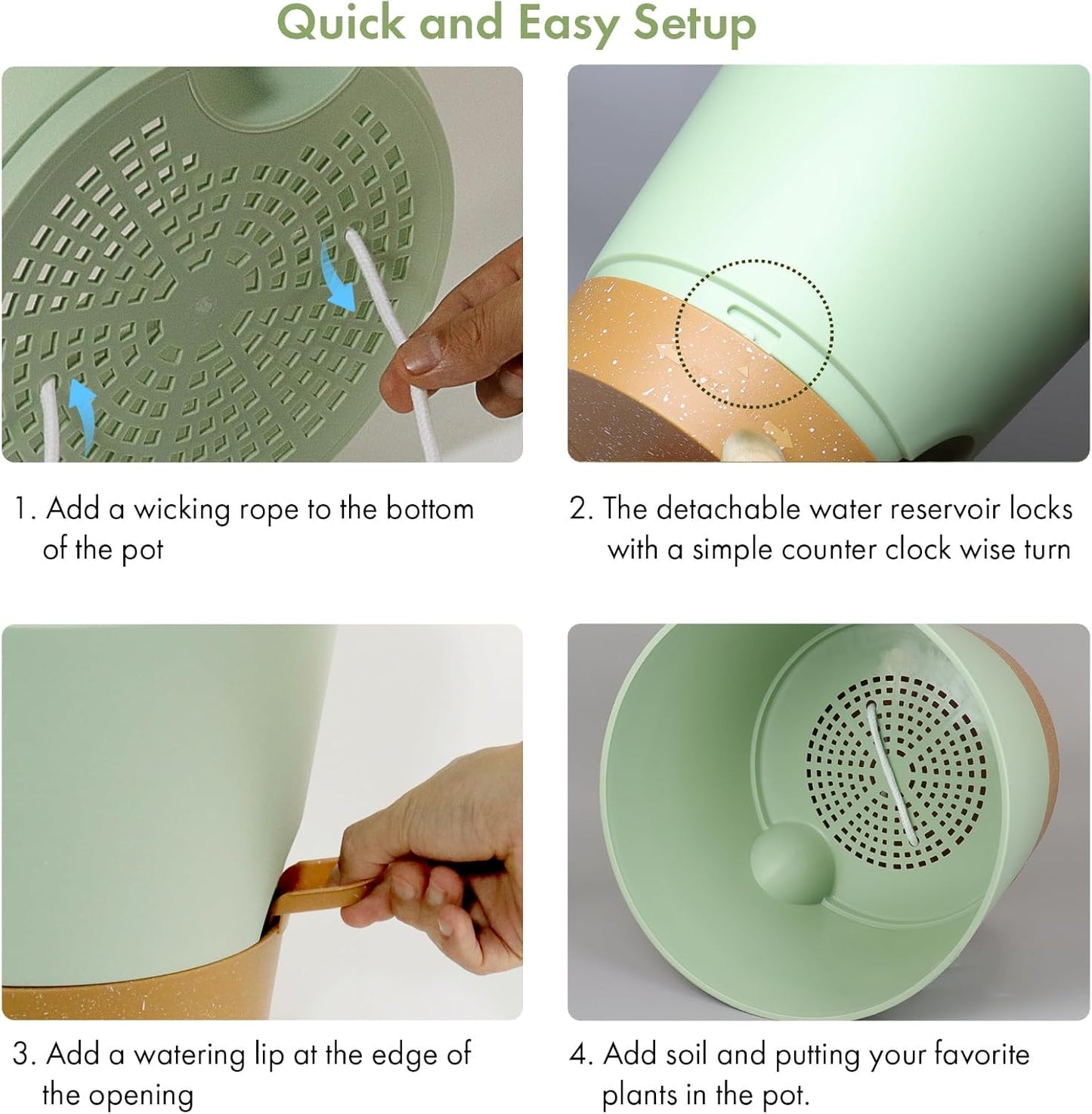 Quick and Easy Setup

1. Add a wicking rope to the bottom of the pot

2. The detachable water reservoir locks with a simple counter clock wise turn

3. Add a watering lip at the edge of the opening

4. Add soil and putting your favorite plants in the pot.