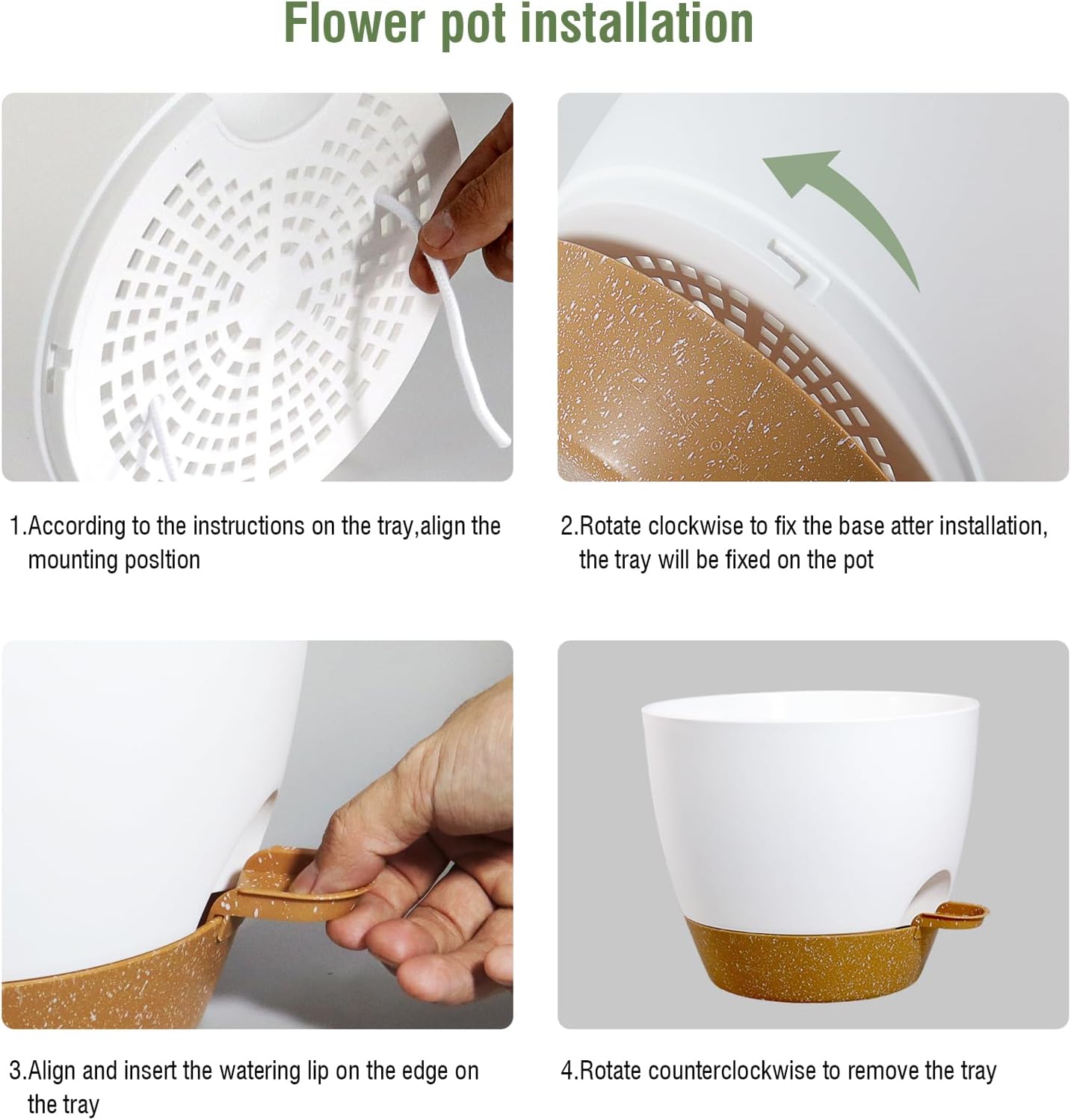 Flower pot installation

1.According to the instructions on the tray,align the mounting posltion

2.Rotate clockwise to fix the base atter installation, the tray will be fixed on the pot

3.Align and insert the watering lip on the edge on the tray

4.Rotate counterclockwise to remove the tray