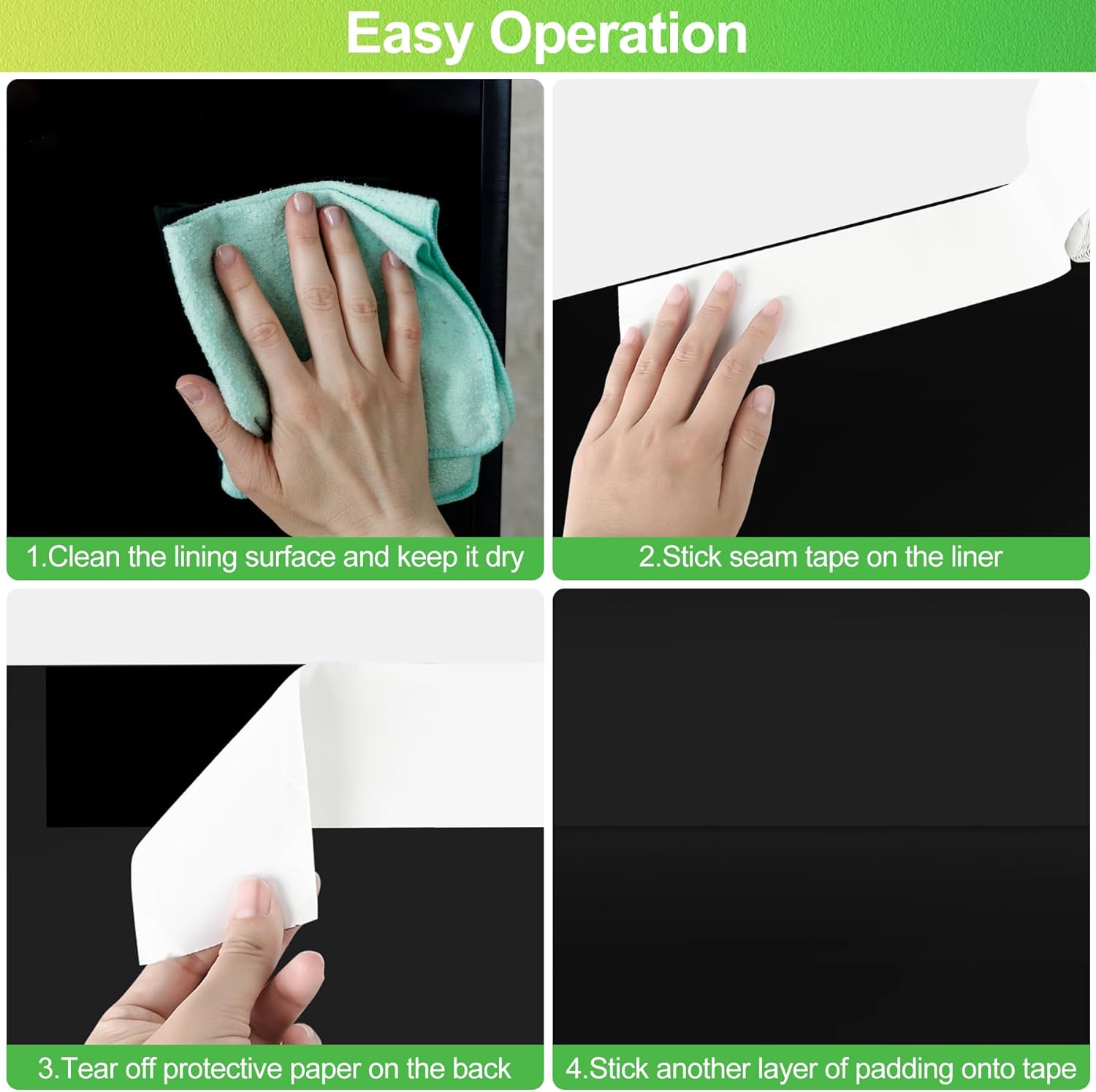 Easy Operation

1.Clean the lining surface and keep it dry

2.Stick seam tape on the liner

3.Tear off protective paper on the back

4.Stick another layer of padding onto tape