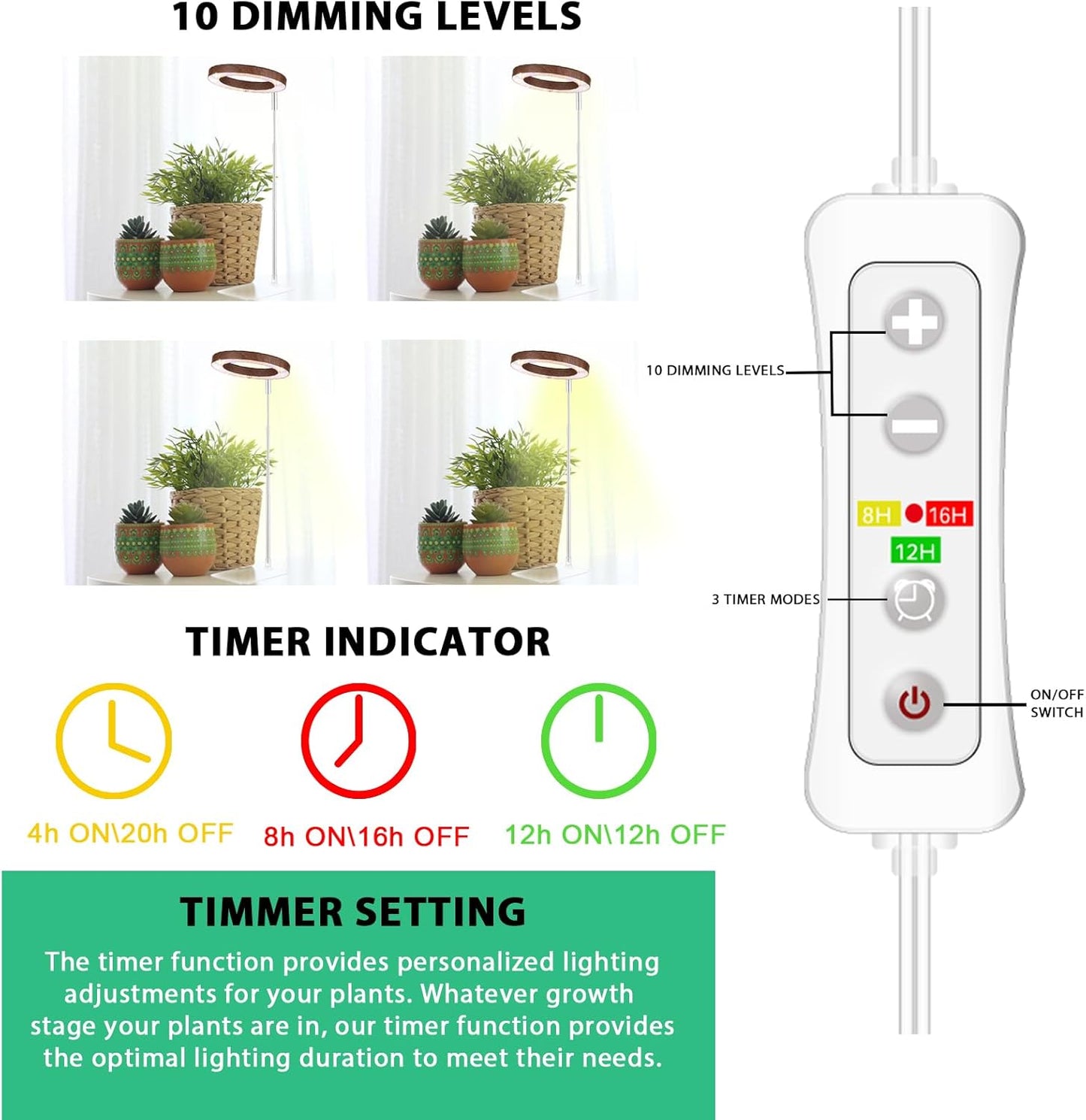 10 DIMMING LEVELS

10 DIMMING LEVELS

8H 16H

12H

3 TIMER MODES

ON/OFF SWITCH

TIMER INDICATOR

4h ON\20h OFF

8h ON\16h OFF

12h ON\12h OFF

TIMMER SETTING

The timer function provides personalized lighting adjustments for your plants. Whatever growth stage your plants are in, our timer function provides the optimal lighting duration to meet their needs.