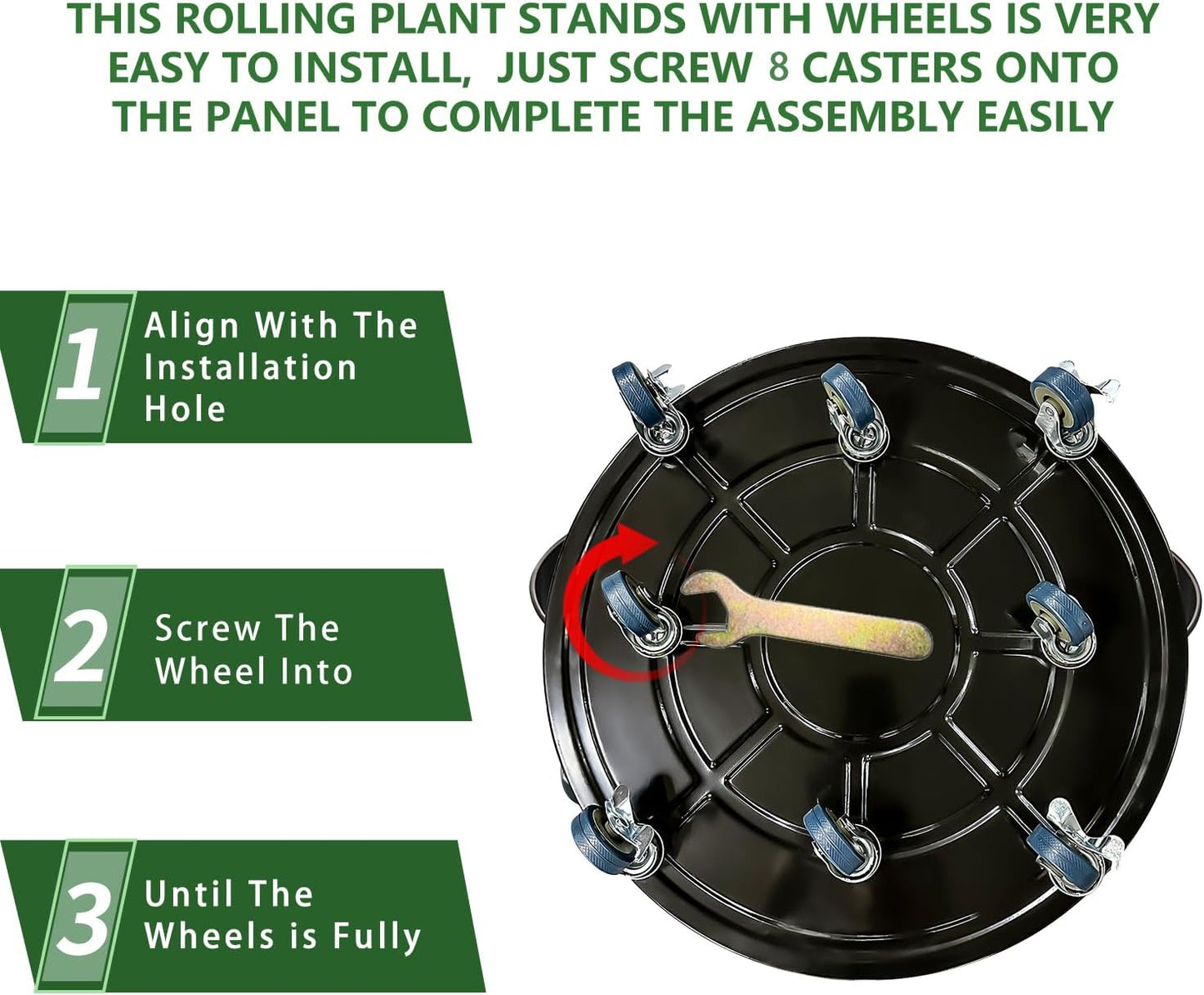 THIS ROLLING PLANT STANDS WITH WHEELS IS VERY EASY TO INSTALL, JUST SCREW 8 CASTERS ONTO THE PANEL TO COMPLETE THE ASSEMBLY EASILY

1 Align With The Installation Hole

2 Screw The Wheel Into

3 Until The Wheels is Fully