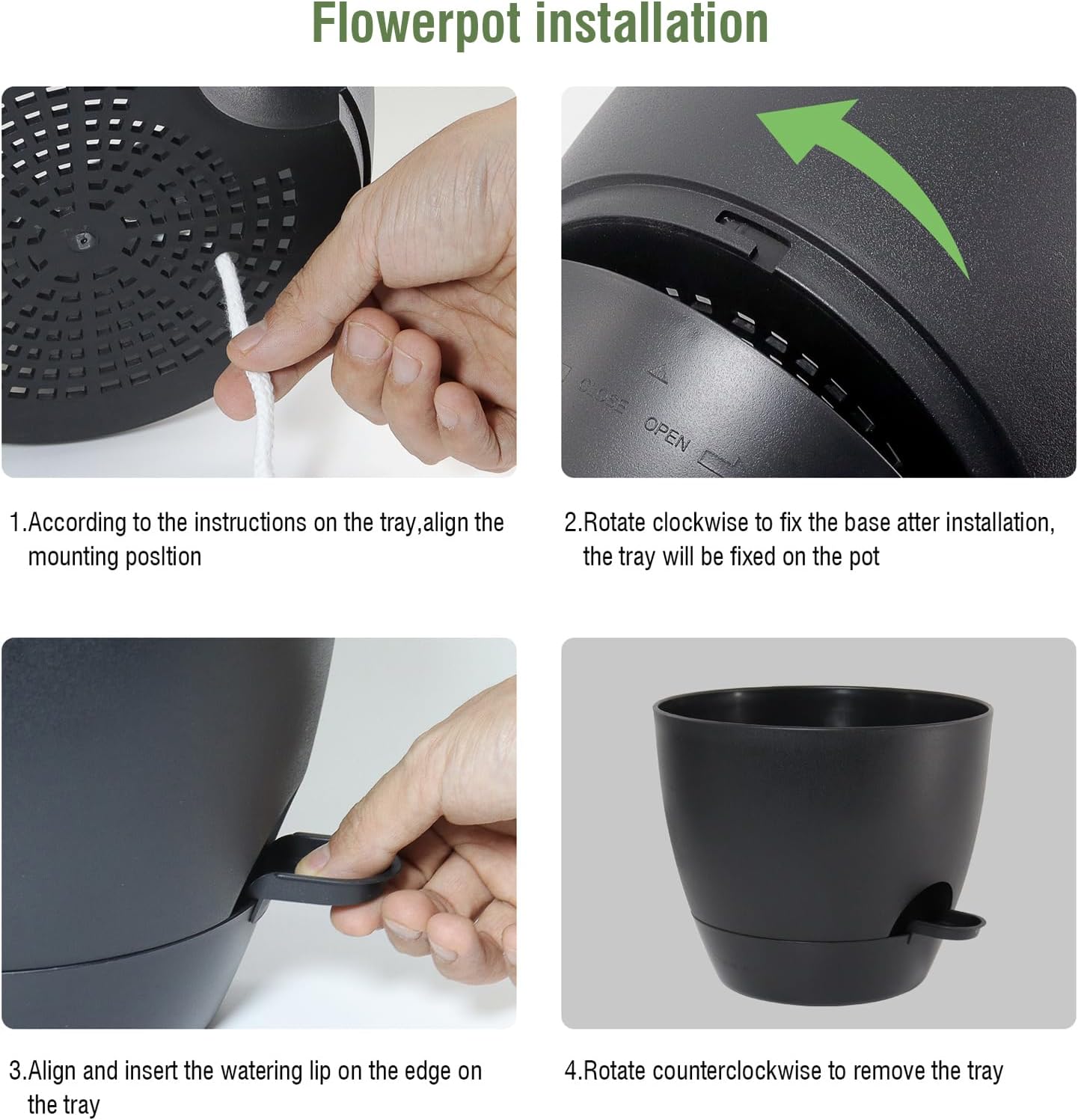 Flowerpot installation

CLOSE

OPEN

1.According to the instructions on the tray,align the mounting posltion

2.Rotate clockwise to fix the base atter installation, the tray will be fixed on the pot

3.Align and insert the watering lip on the edge on the tray

4.Rotate counterclockwise to remove the tray