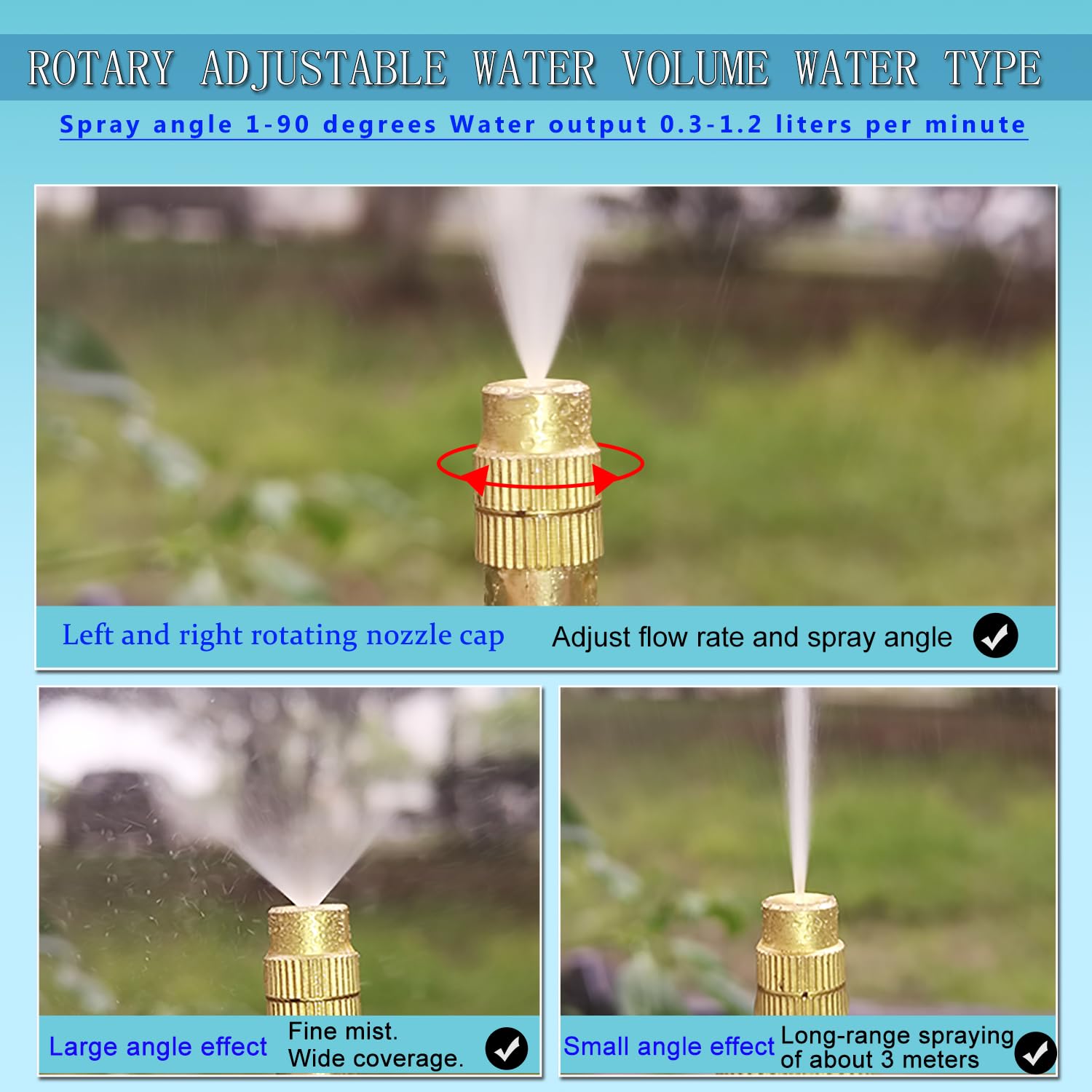 ROTARY ADJUSTABLE WATER VOLUME WATER TYPE

Spray angle 1-90 degrees Water output 0.3-1.2 liters per minute

Left and right rotating nozzle cap

Adjust flow rate and spray angle

Large angle effect

Fine mist.
Wide coverage.

Small angle effect

Long-range spraying
of about 3 meters