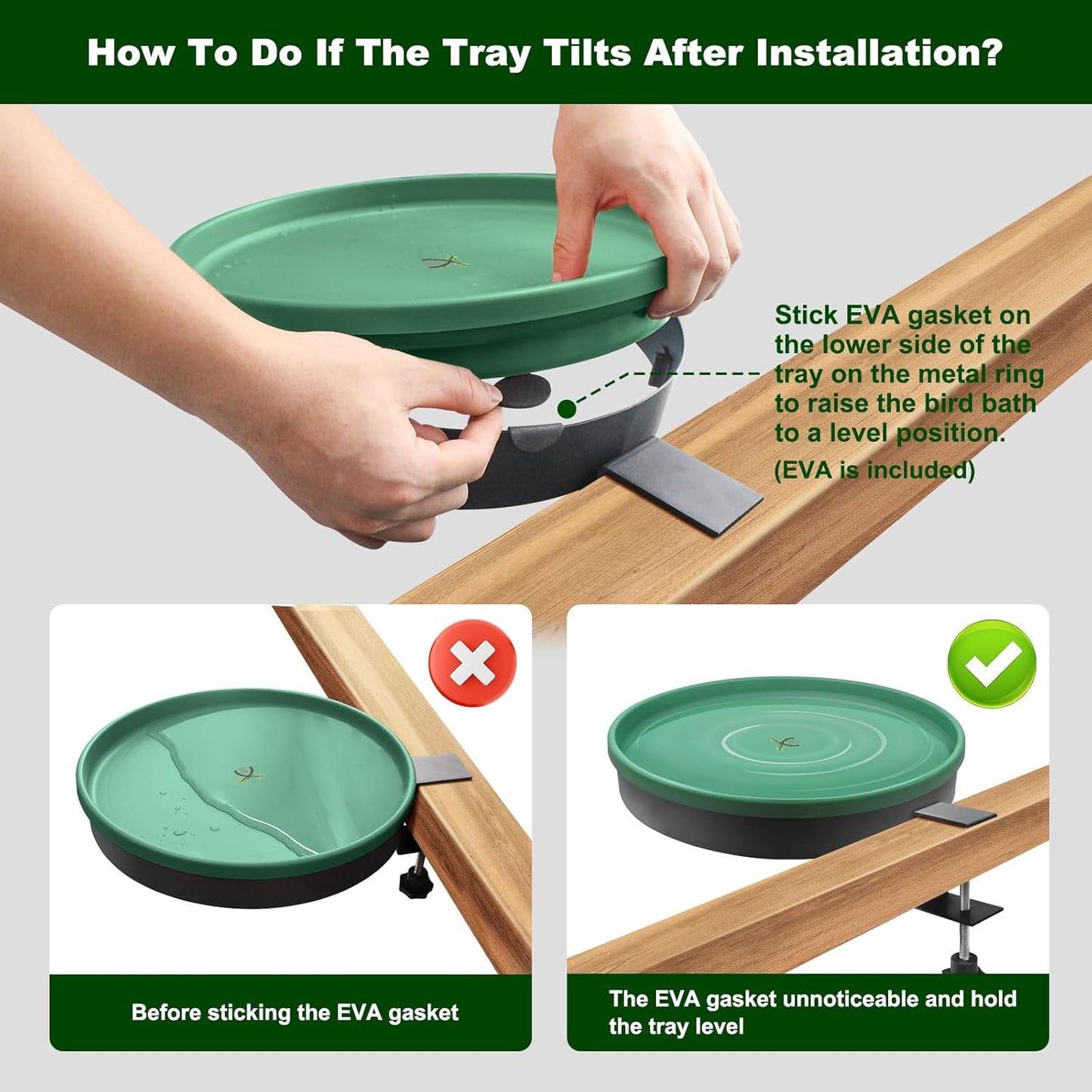 How To Do If The Tray Tilts After Installation?

Stick EVA gasket on the lower side of the tray on the metal ring to raise the bird bath to a level position.
(EVA is included)

Before sticking the EVA gasket

The EVA gasket unnoticeable and hold the tray level