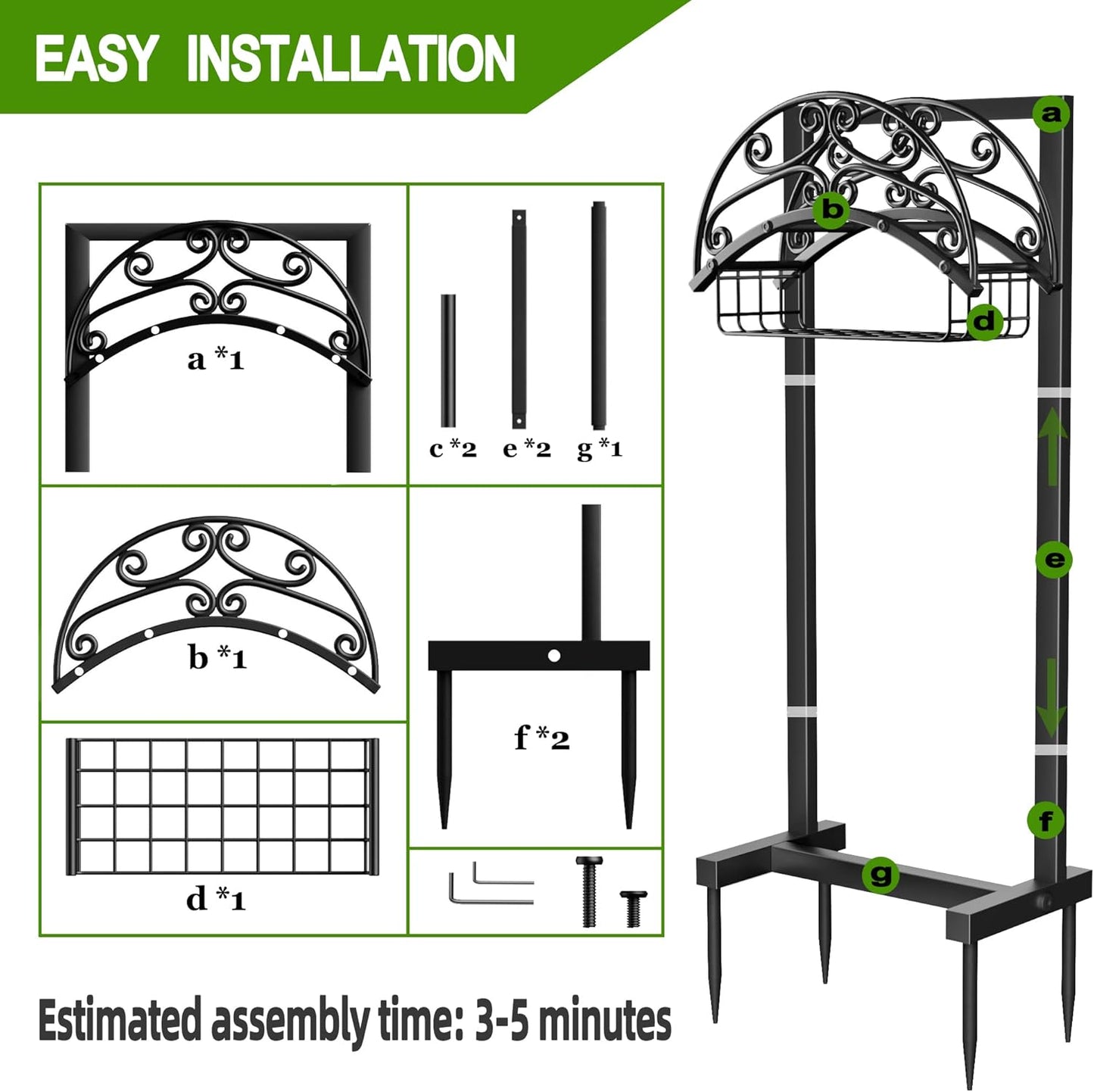 EASY INSTALLATION

a *1

c *2 e *2 g *1

b *1

f *2

d *1

a

b

d

e

f

g

Estimated assembly time: 3-5 minutes