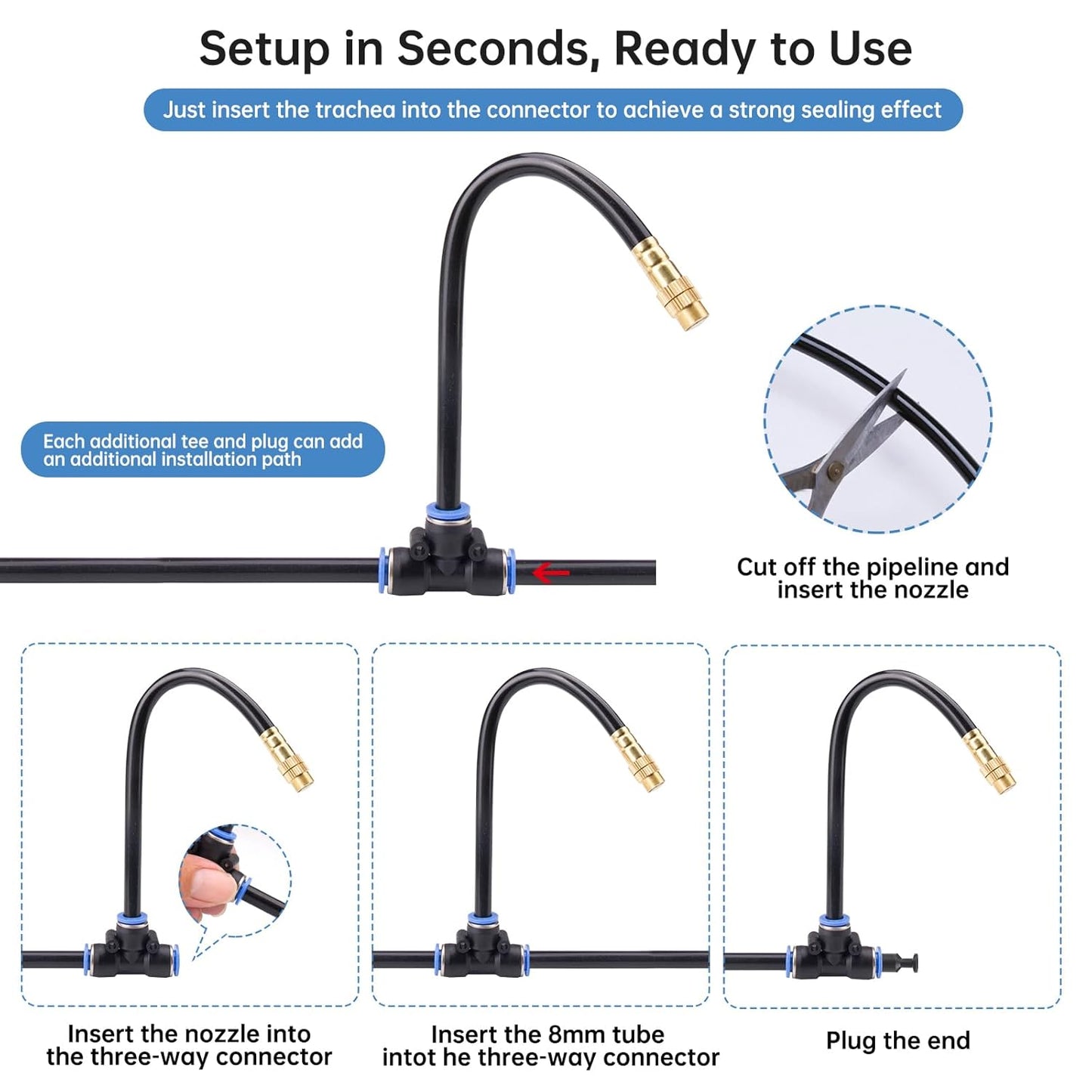 Setup in Seconds, Ready to Use

Just insert the trachea into the connector to achieve a strong sealing effect

Each additional tee and plug can add an additional installation path

Cut off the pipeline and insert the nozzle

Insert the nozzle into the three-way connector

Insert the 8mm tube intot he three-way connector

Plug the end