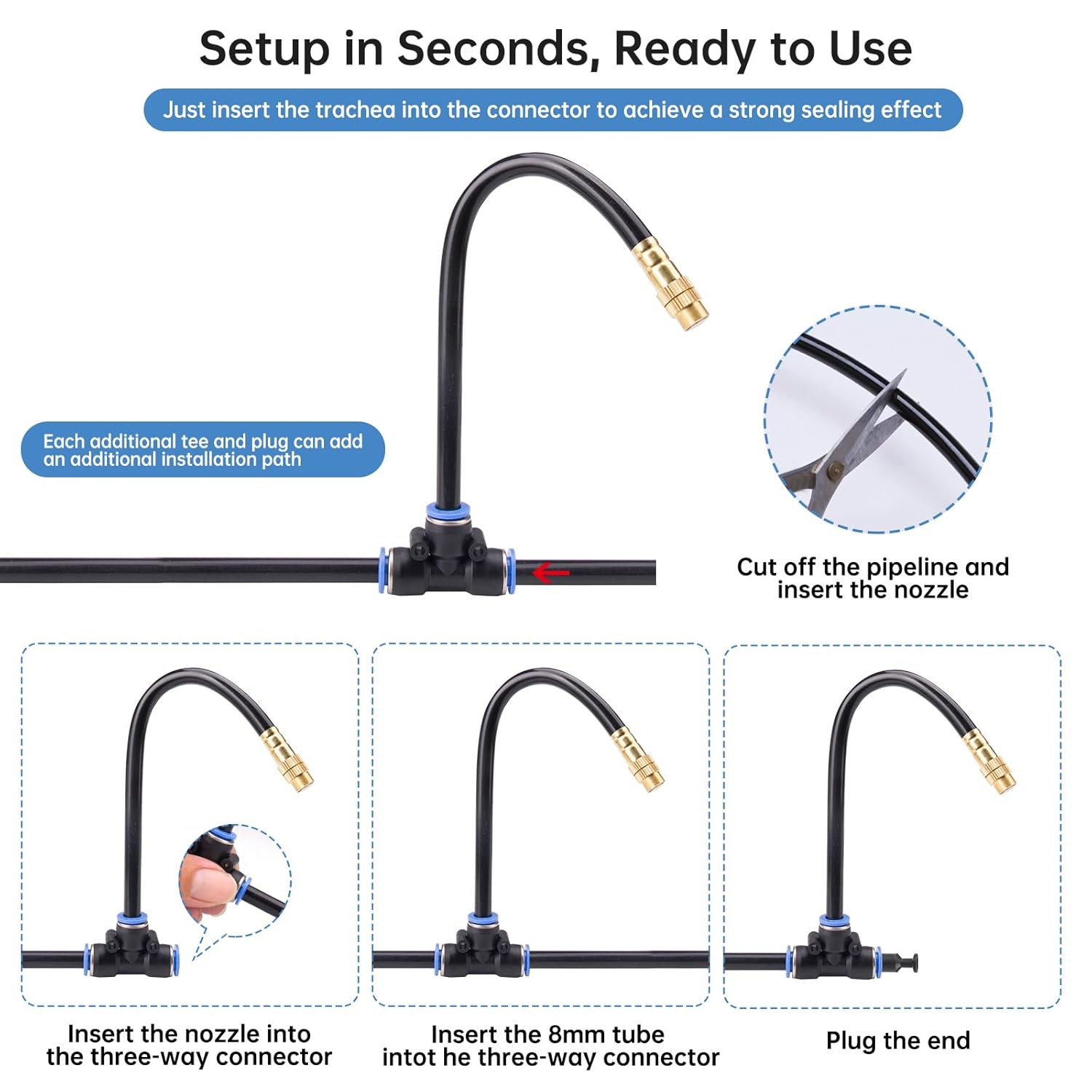 Setup in Seconds, Ready to Use

Just insert the trachea into the connector to achieve a strong sealing effect

Each additional tee and plug can add an additional installation path

Cut off the pipeline and insert the nozzle

Insert the nozzle into the three-way connector

Insert the 8mm tube intot he three-way connector

Plug the end