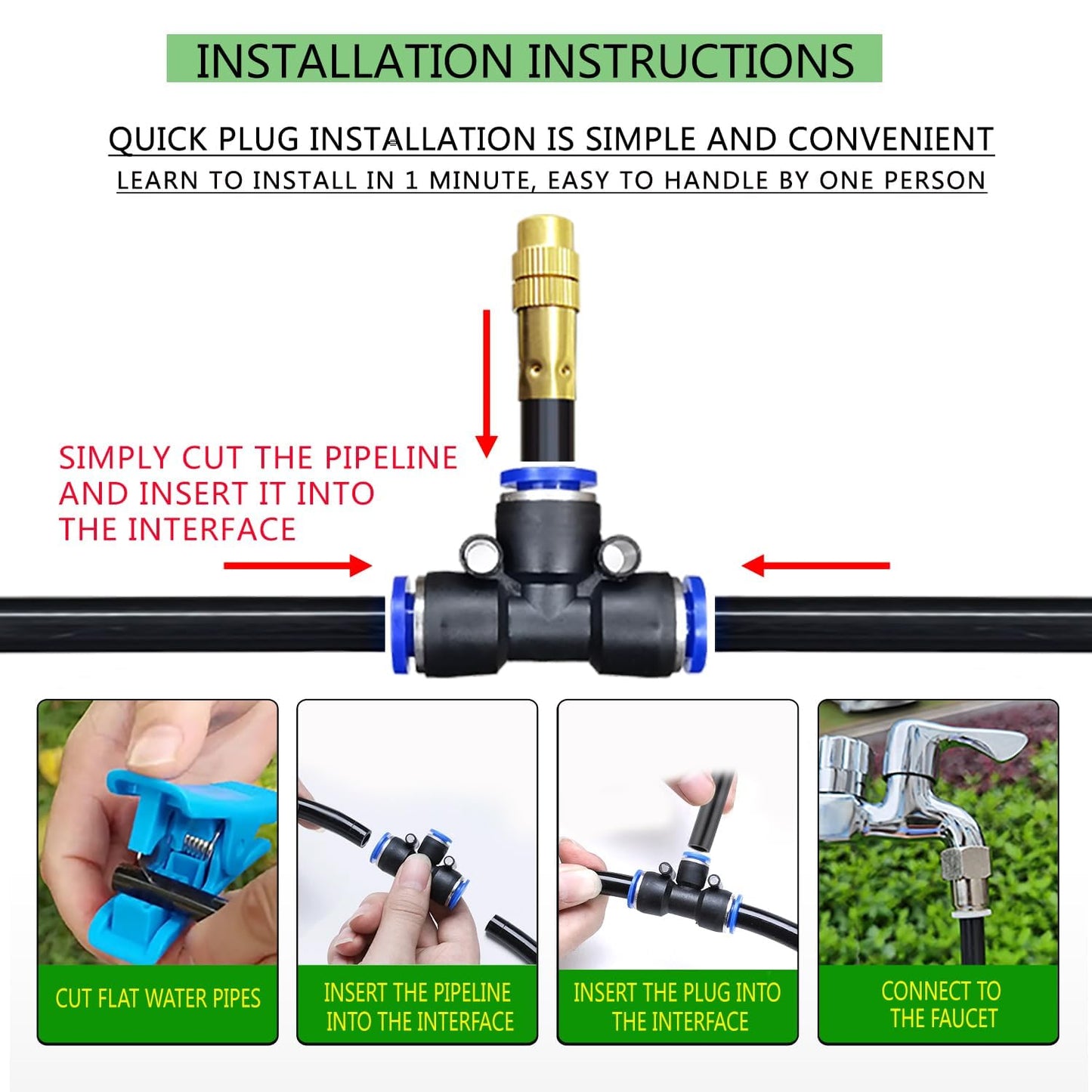 INSTALLATION INSTRUCTIONS

QUICK PLUG INSTALLATION IS SIMPLE AND CONVENIENT

LEARN TO INSTALL IN 1 MINUTE, EASY TO HANDLE BY ONE PERSON

SIMPLY CUT THE PIPELINE AND INSERT IT INTO THE INTERFACE

CUT FLAT WATER PIPES

INSERT THE PIPELINE INTO THE INTERFACE

INSERT THE PLUG INTO THE INTERFACE

CONNECT TO THE FAUCET