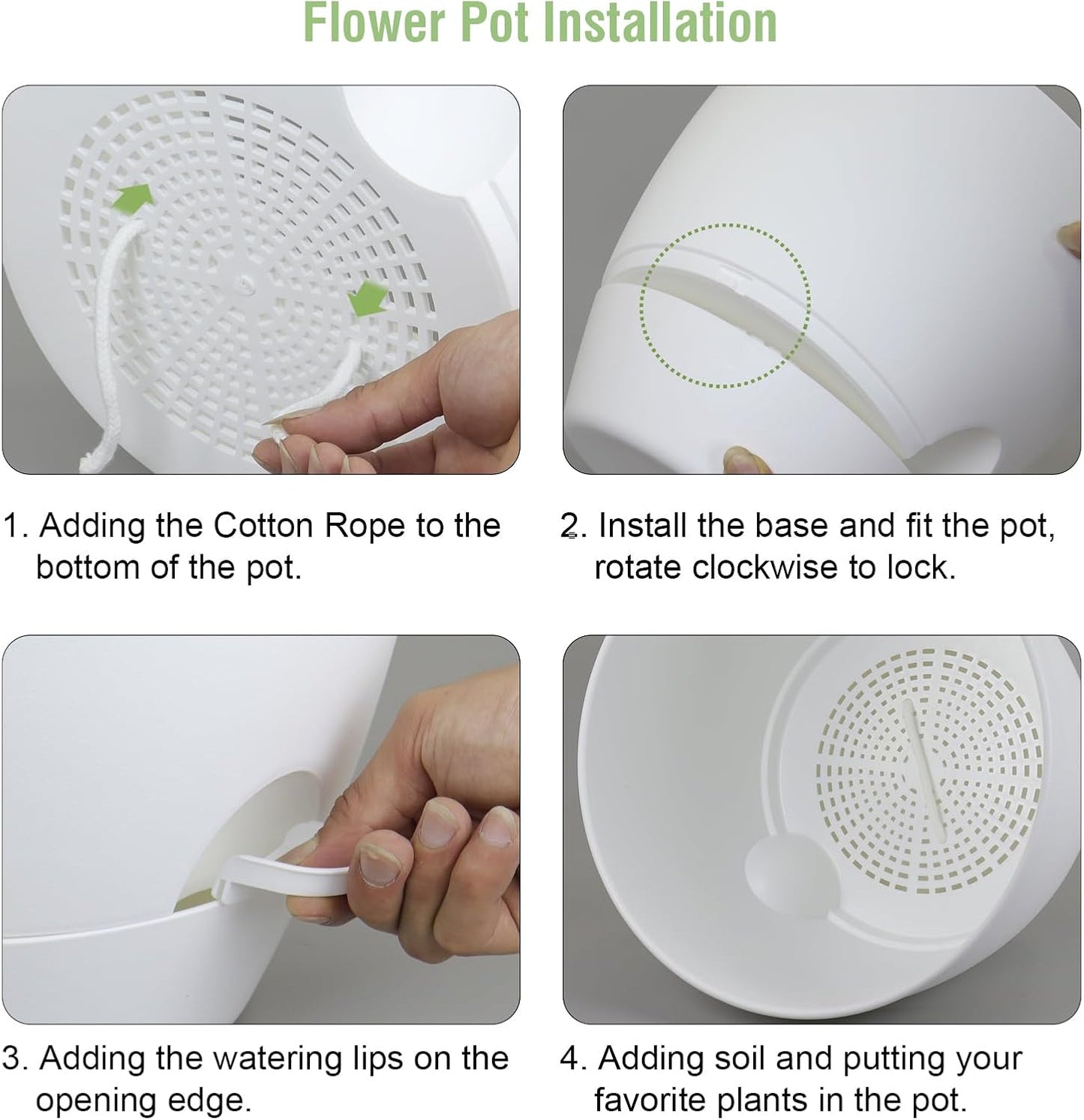 Flower Pot Installation

1. Adding the Cotton Rope to the bottom of the pot.

2. Install the base and fit the pot, rotate clockwise to lock.

3. Adding the watering lips on the opening edge.

4. Adding soil and putting your favorite plants in the pot.