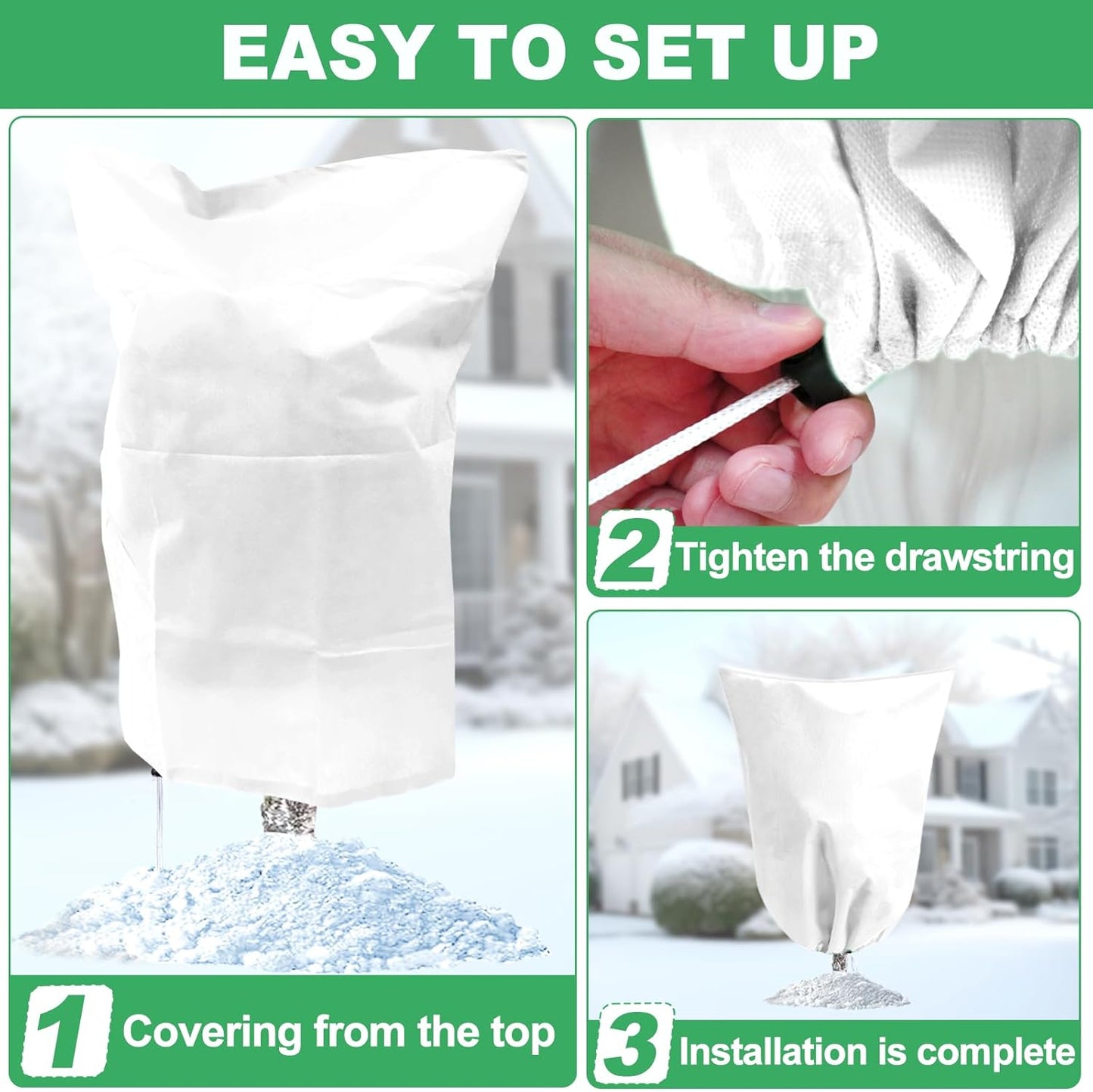 EASY TO SET UP

1 Covering from the top

2 Tighten the drawstring

3 Installation is complete