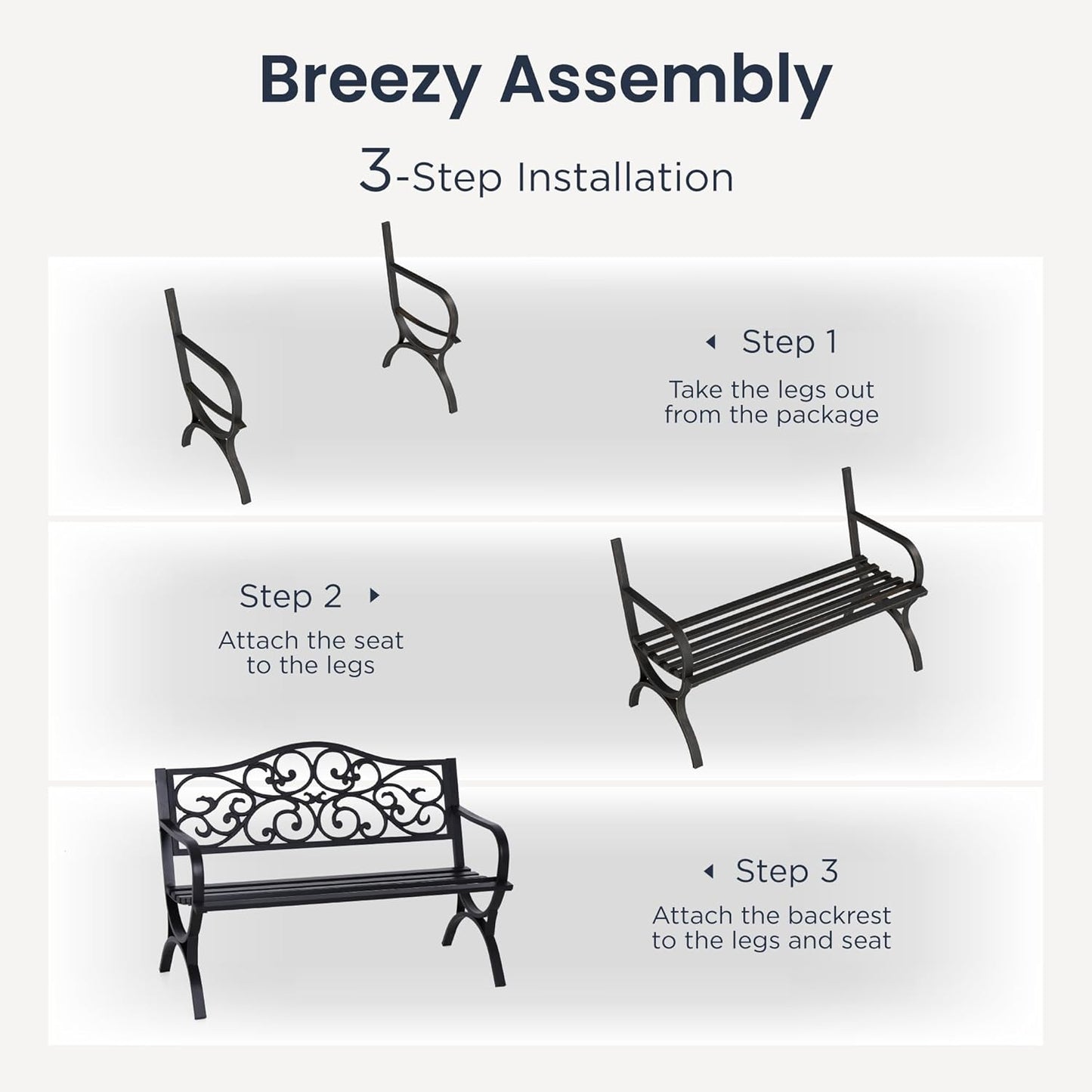 Breezy Assembly

3-Step Installation

Step 1

Take the legs out from the package

Step 2

Attach the seat to the legs

Step 3

Attach the backrest to the legs and seat