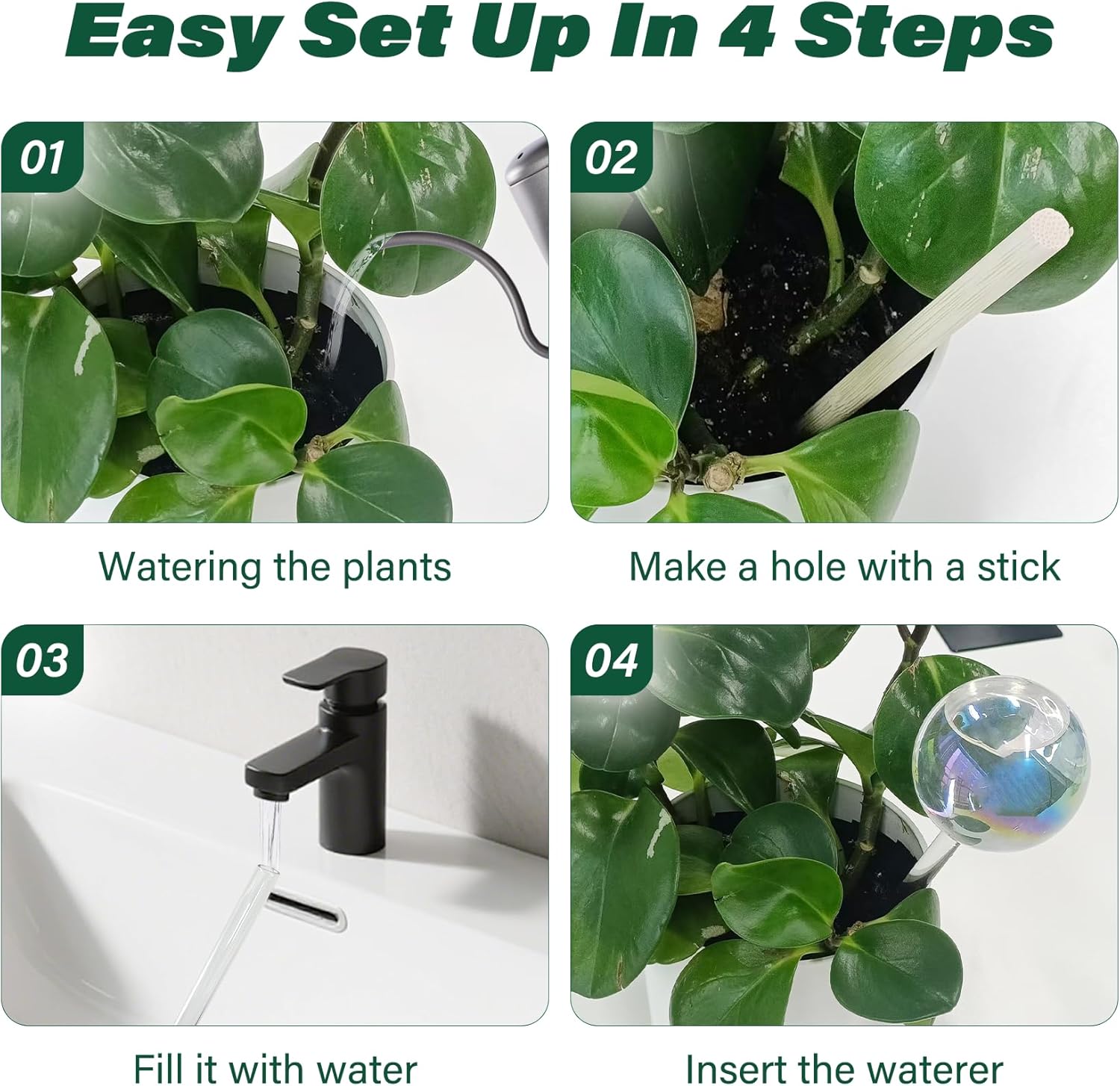 Easy Set Up In 4 Steps

01

Watering the plants

02

Make a hole with a stick

03

Fill it with water

04

Insert the waterer