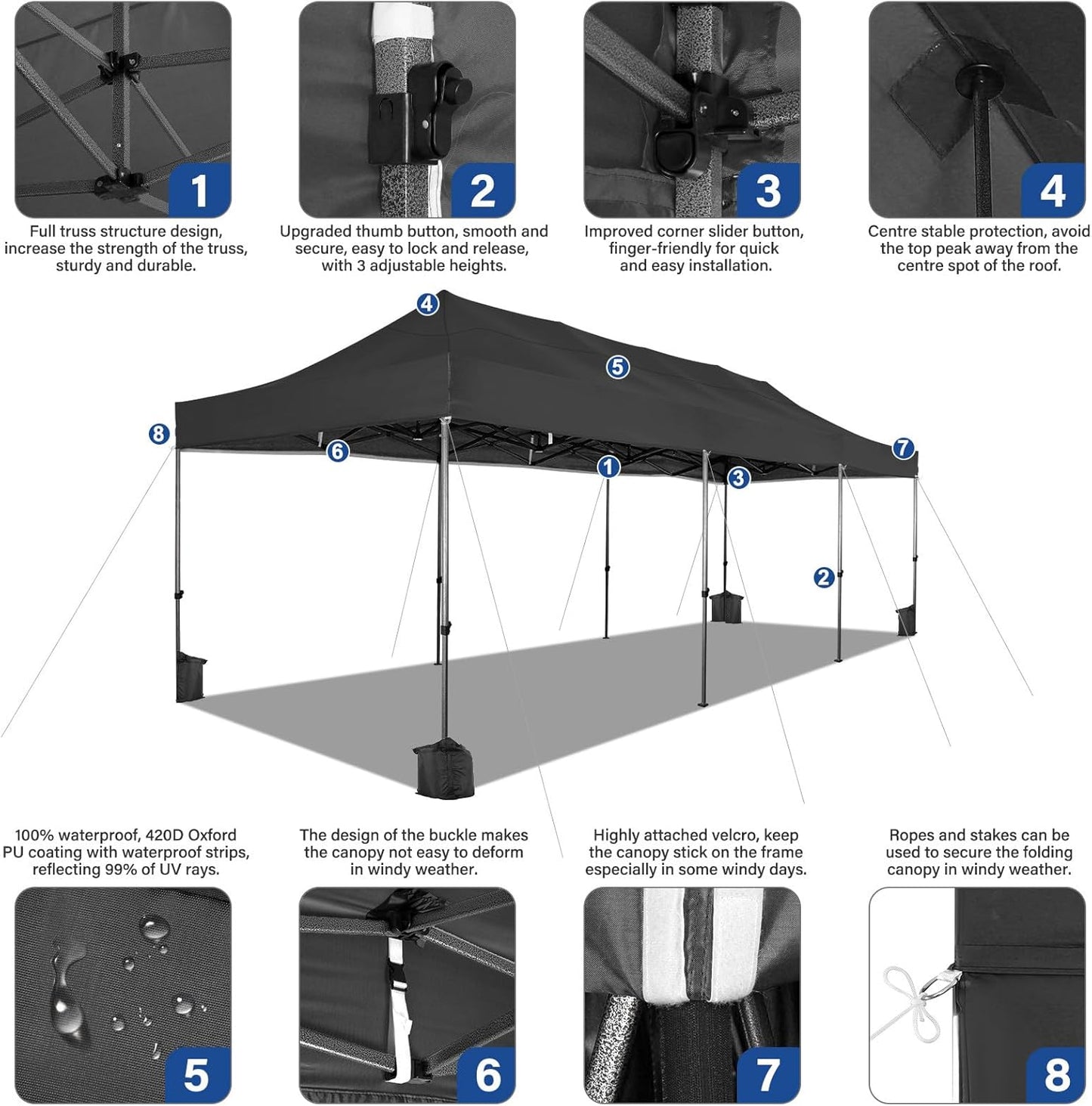 1
Full truss structure design, increase the strength of the truss, sturdy and durable.

2
Upgraded thumb button, smooth and secure, easy to lock and release, with 3 adjustable heights.

3
Improved corner slider button, finger-friendly for quick and easy installation.

4
Centre stable protection, avoid the top peak away from the centre spot of the roof.

4
5
8
6
1
3
7
2

100% waterproof, 420D Oxford PU coating with waterproof strips, reflecting 99% of UV rays.
5

The design of the buckle makes the canopy not easy to deform in windy weather.
6

Highly attached velcro, keep the canopy stick on the frame especially in some windy days.
7

Ropes and stakes can be used to secure the folding canopy in windy weather.
8