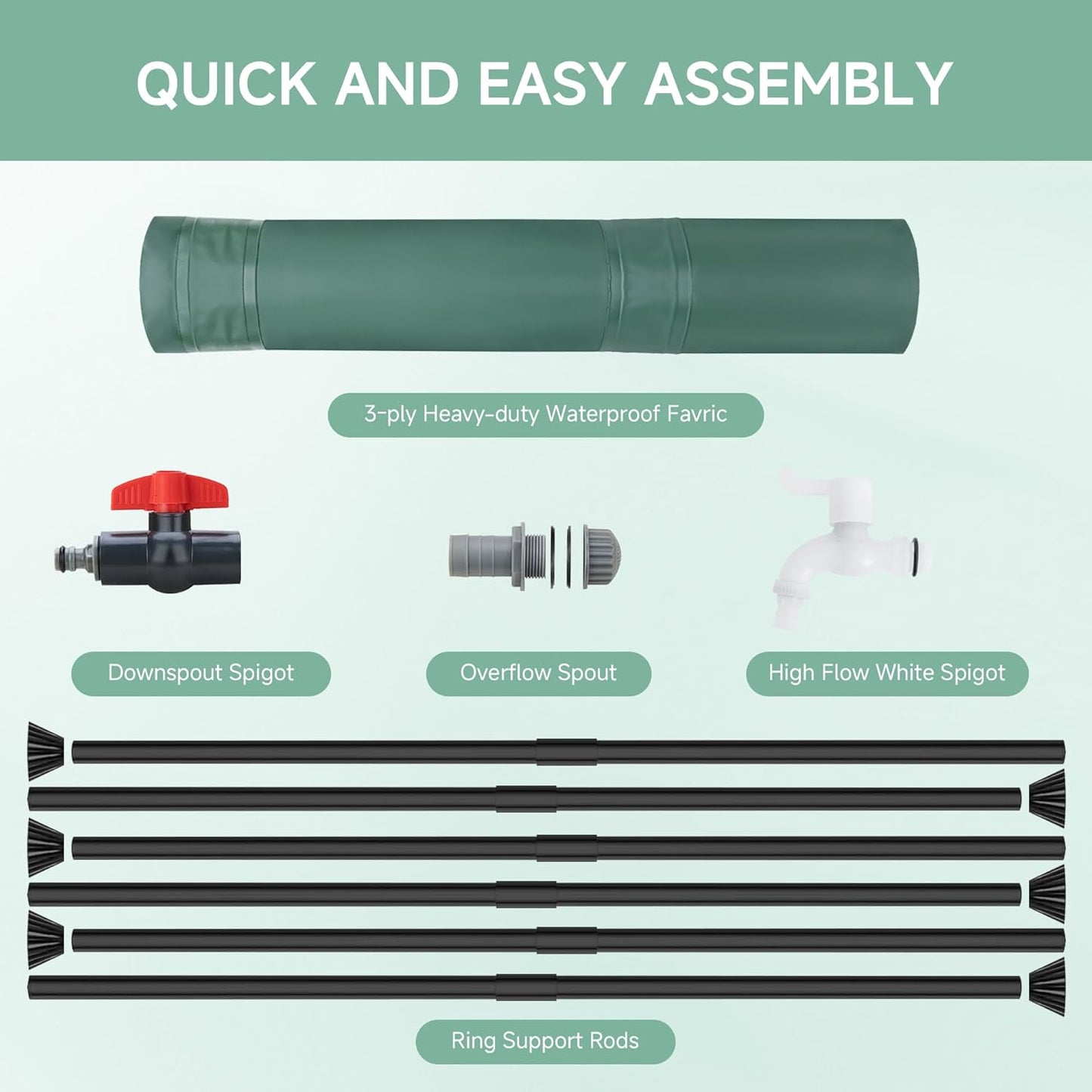 QUICK AND EASY ASSEMBLY

3-ply Heavy-duty Waterproof Favric

Downspout Spigot

Overflow Spout

High Flow White Spigot

Ring Support Rods