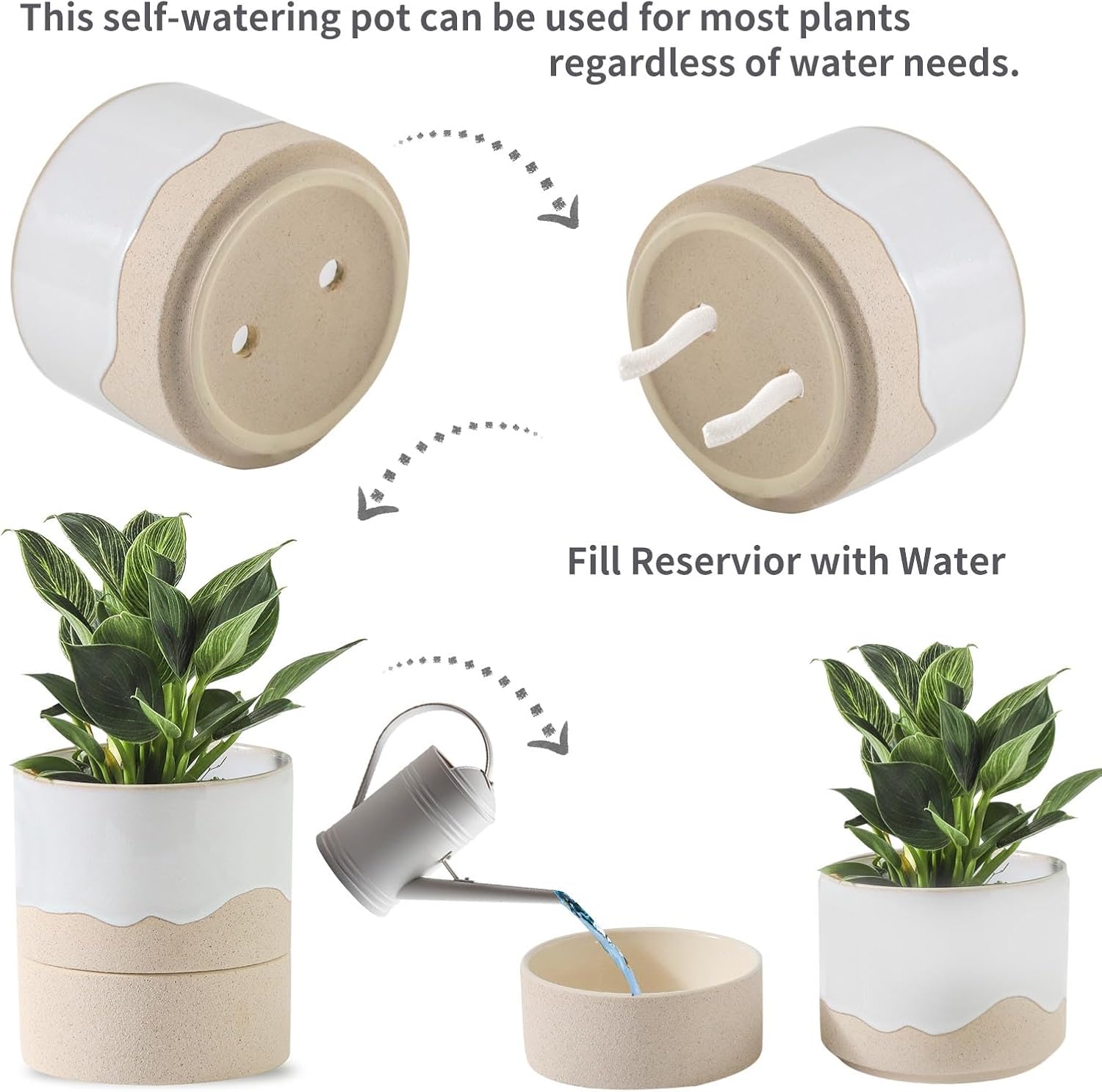 This self-watering pot can be used for most plants regardless of water needs.

Fill Reservior with Water