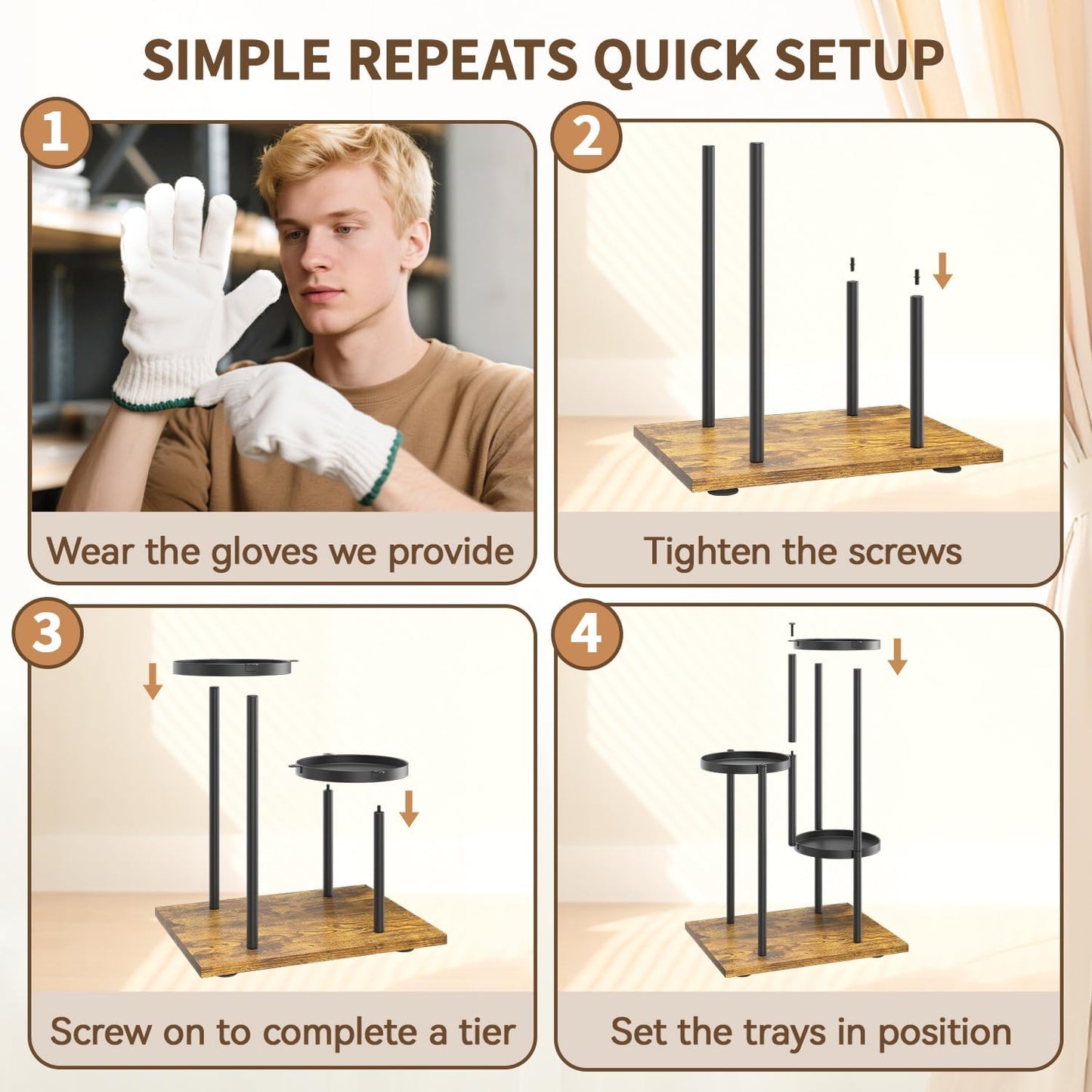 SIMPLE REPEATS QUICK SETUP

1
Wear the gloves we provide

2
Tighten the screws

3
Screw on to complete a tier

4
Set the trays in position