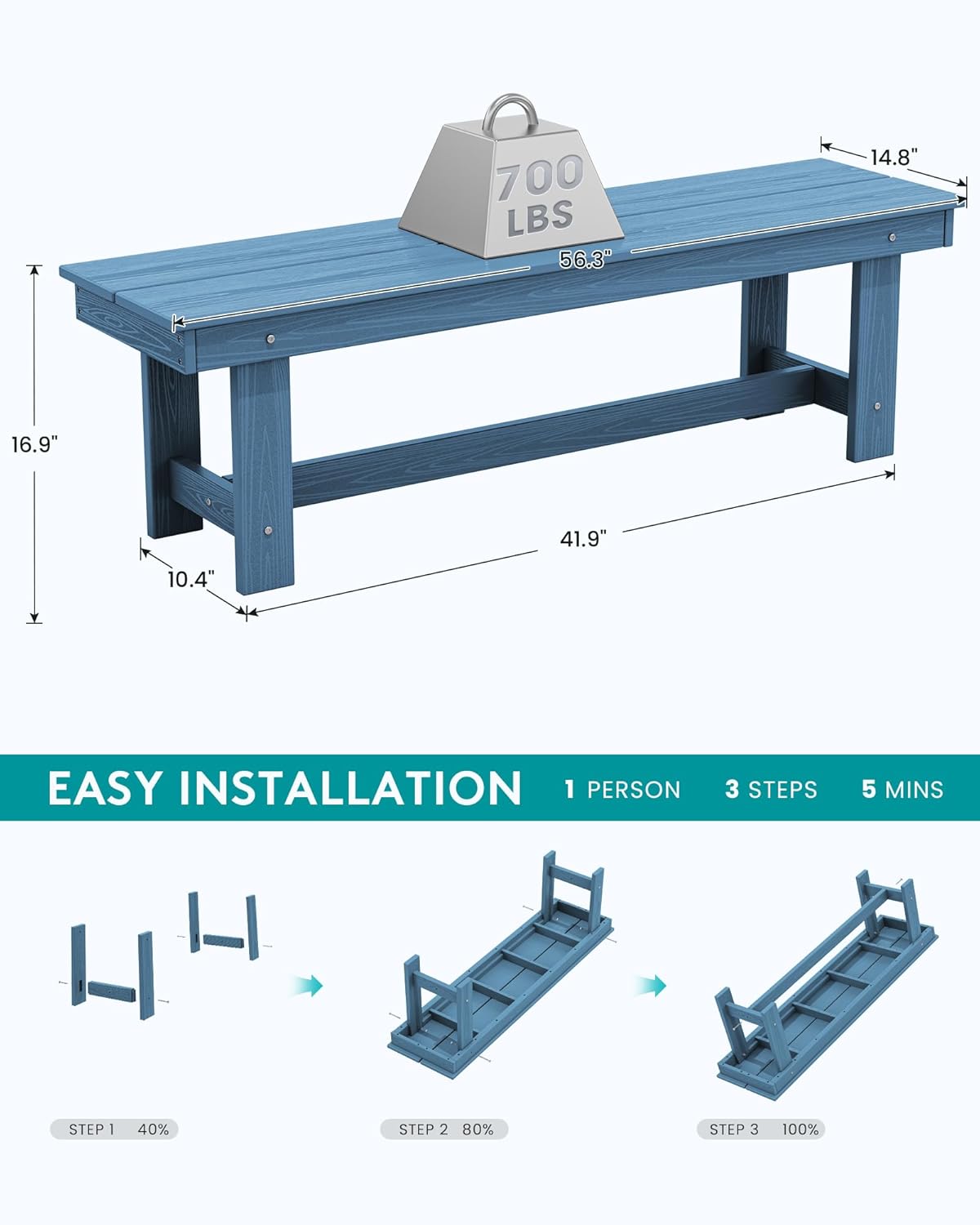 700 LBS

14.8"

56.3"

16.9"

41.9"

10.4"

EASY INSTALLATION 1 PERSON 3 STEPS 5 MINS

STEP 1 40%

STEP 2 80%

STEP 3 100%