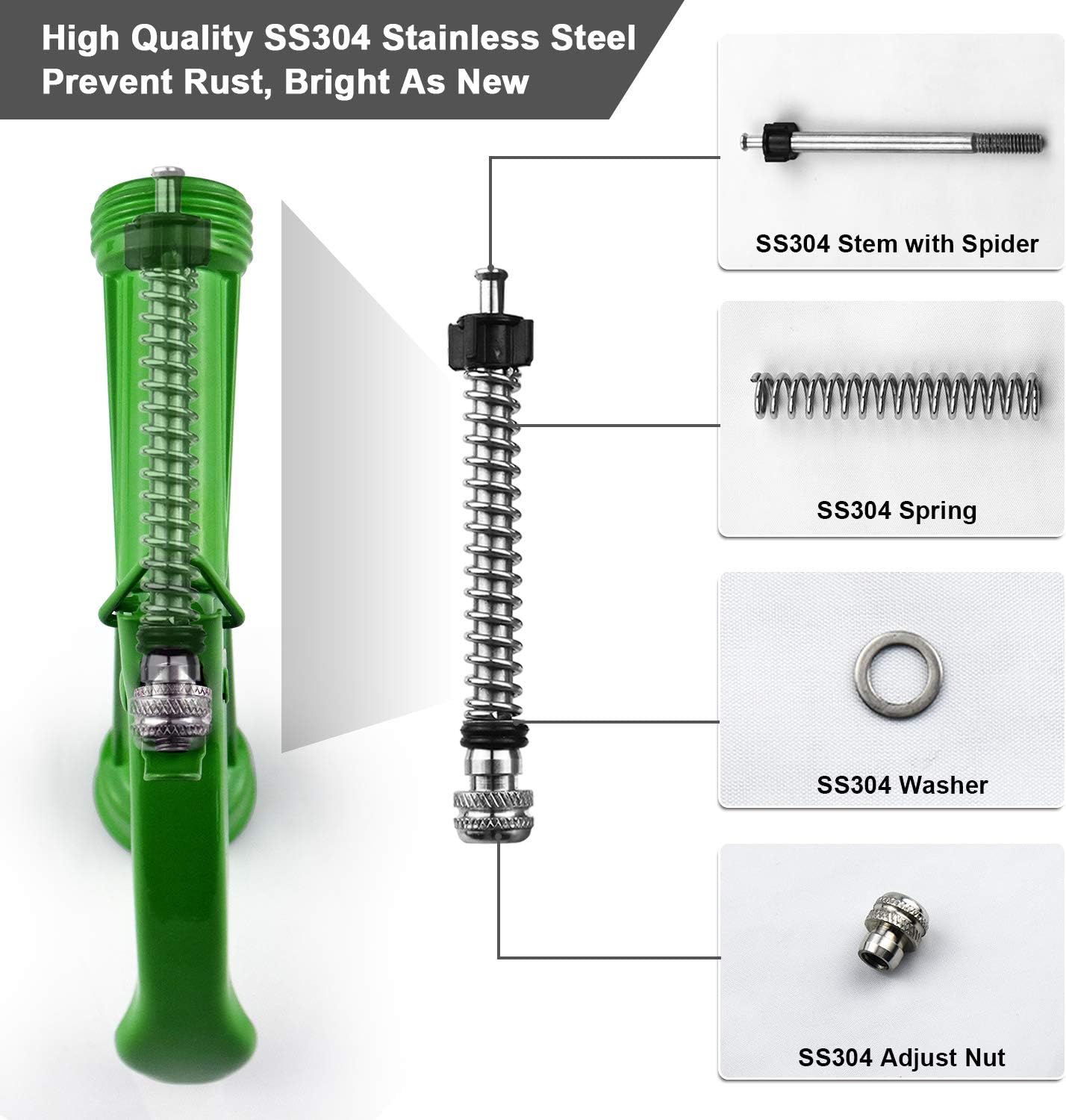 High Quality SS304 Stainless Steel
Prevent Rust, Bright As New

SS304 Stem with Spider

SS304 Spring

SS304 Washer

SS304 Adjust Nut