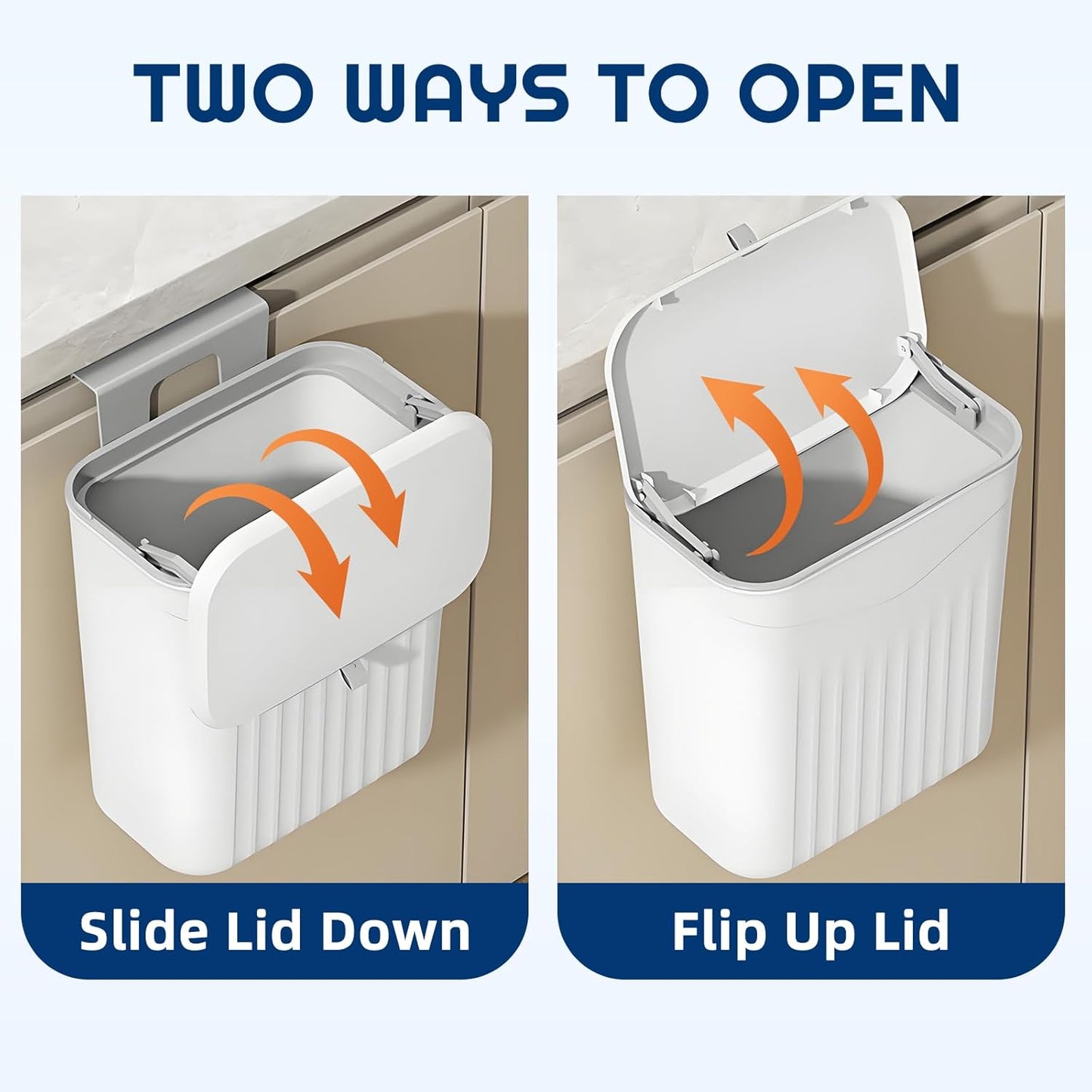 TWO WAYS TO OPEN

Slide Lid Down

Flip Up Lid