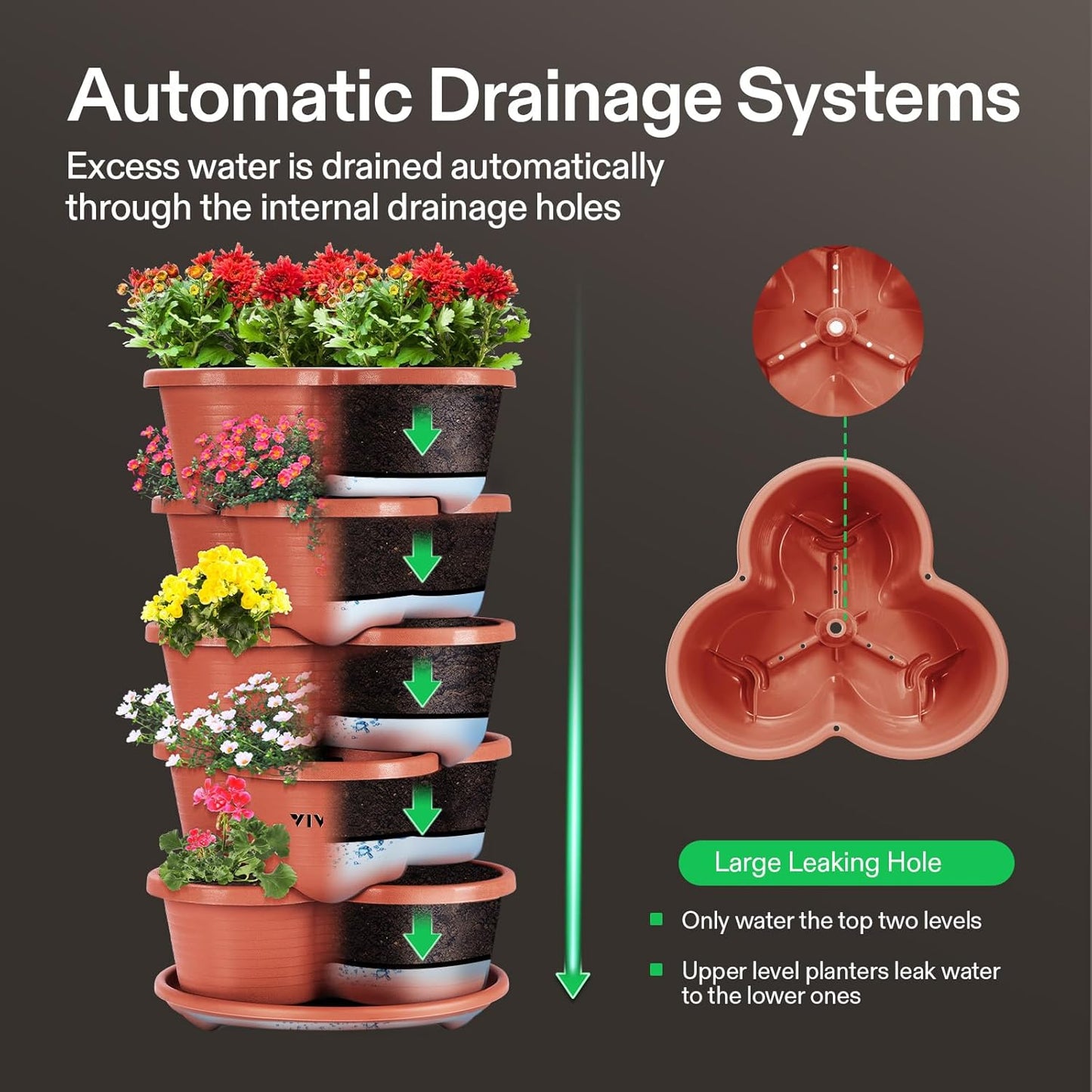 Automatic Drainage Systems

Excess water is drained automatically through the internal drainage holes

VIV

Large Leaking Hole

Only water the top two levels

Upper level planters leak water to the lower ones