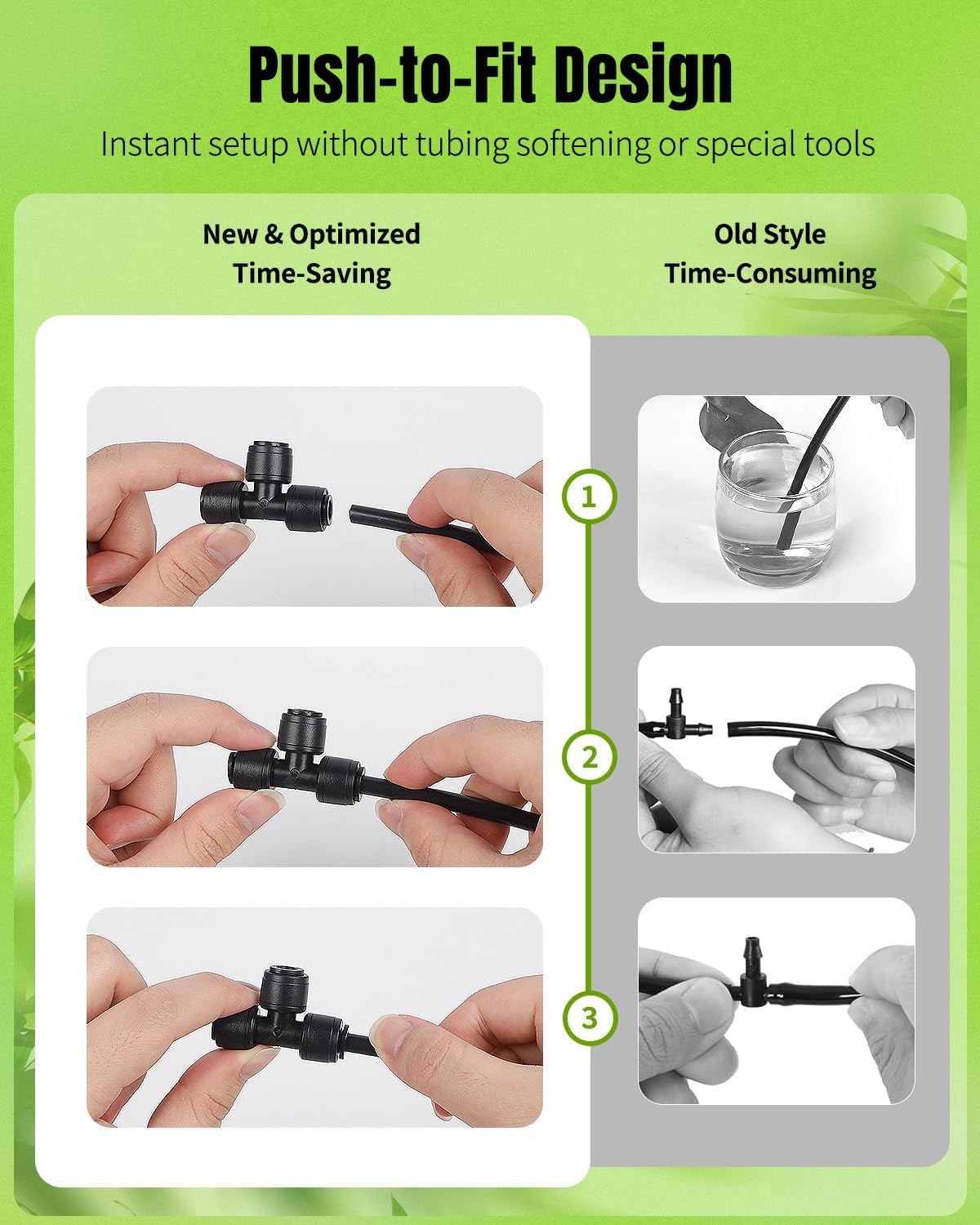 Push-to-Fit Design

Instant setup without tubing softening or special tools

New & Optimized
Time-Saving

Old Style
Time-Consuming

1

2

3